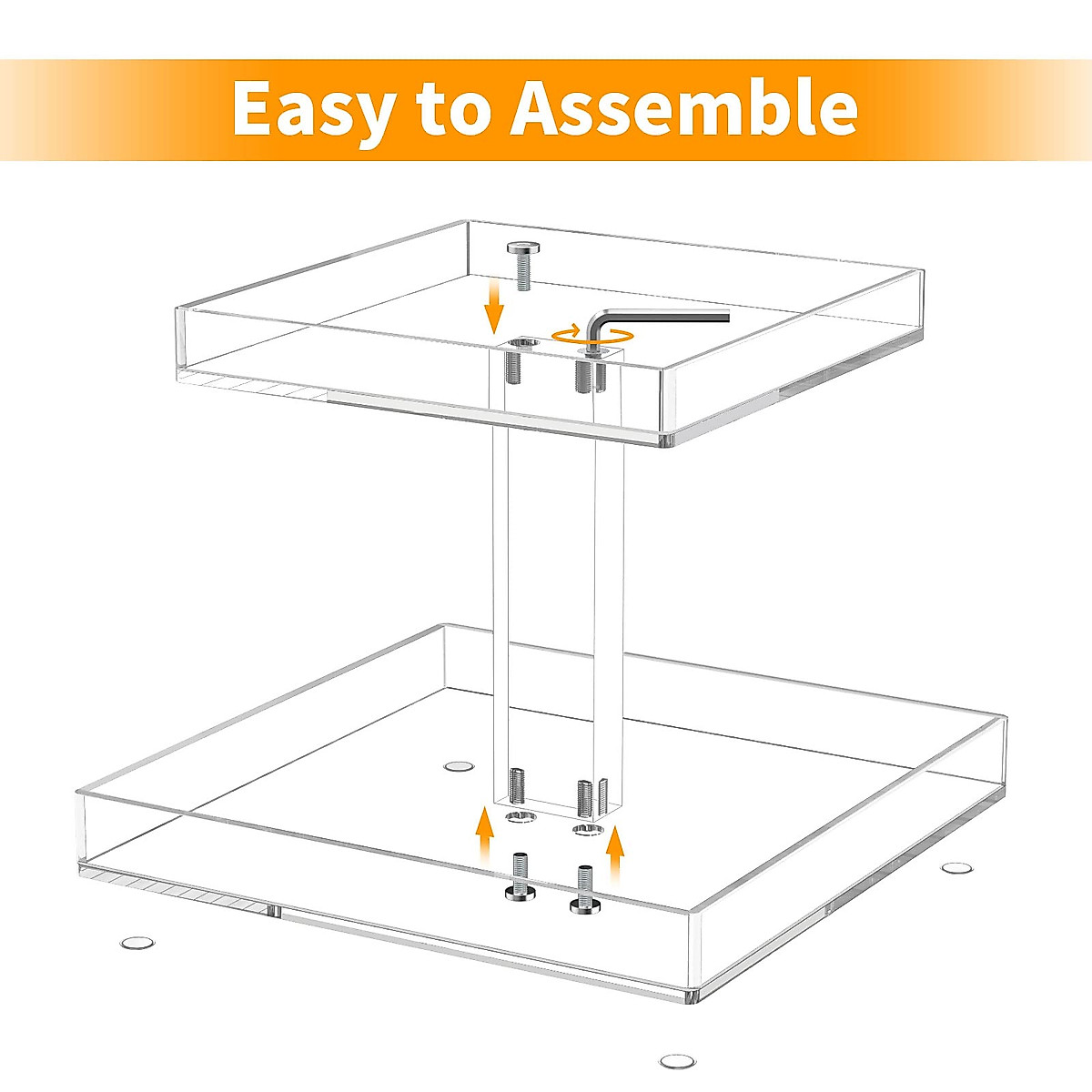 Easy to Assemble