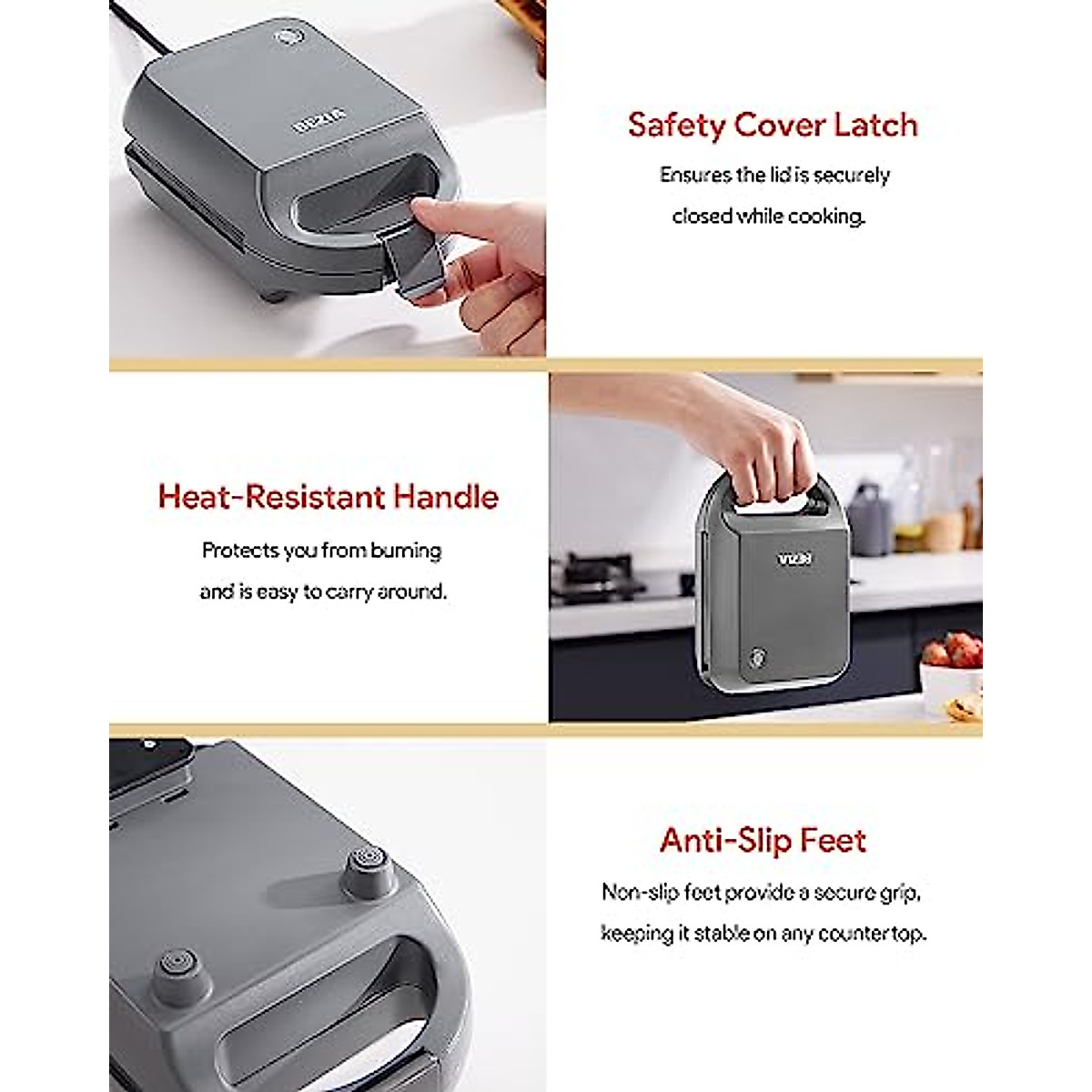 UZIN

Safety Cover Latch

Ensures the lid is securely closed while cooking.

Heat-Resistant Handle

Protects you from burning and is easy to carry around.

UZIN

Anti-Slip Feet

Non-slip feet provide a secure grip, keeping it stable on any counter top.