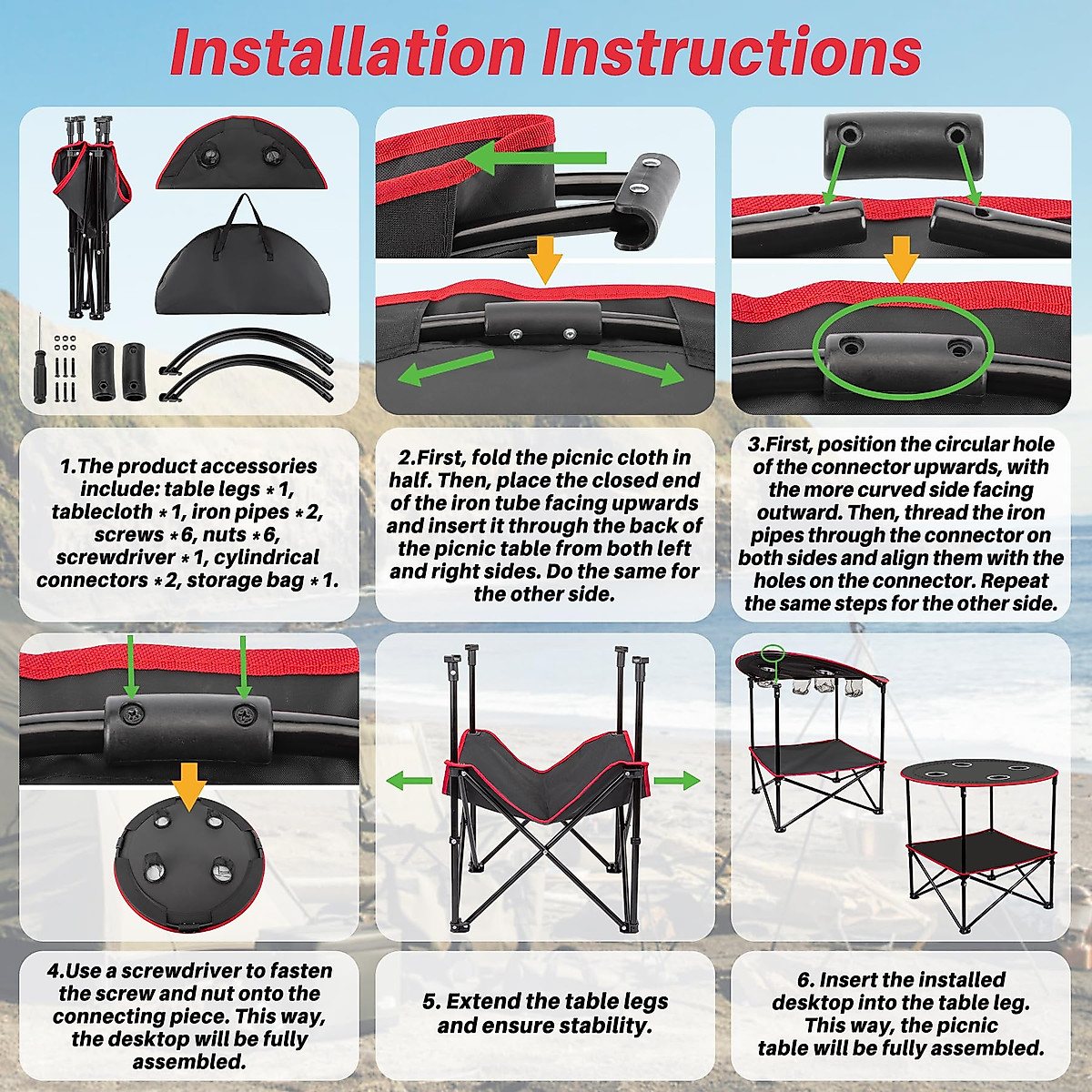 Installation Instructions

1.The product accessories include: table legs * 1, tablecloth * 1, iron pipes * 2, screws * 6, nuts * 6, screwdriver * 1, cylindrical connectors * 2, storage bag * 1.

2.First, fold the picnic cloth in half. Then, place the closed end of the iron tube facing upwards and insert it through the back of the picnic table from both left and right sides. Do the same for the other side.

3.First, position the circular hole of the connector upwards, with the more curved side facing outward. Then, thread the iron pipes through the connector on both sides and align them with the holes on the connector. Repeat the same steps for the other side.

4.Use a screwdriver to fasten the screw and nut onto the connecting piece. This way, the desktop will be fully assembled.

5. Extend the table legs and ensure stability.

6. Insert the installed desktop into the table leg. This way, the picnic table will be fully assembled.