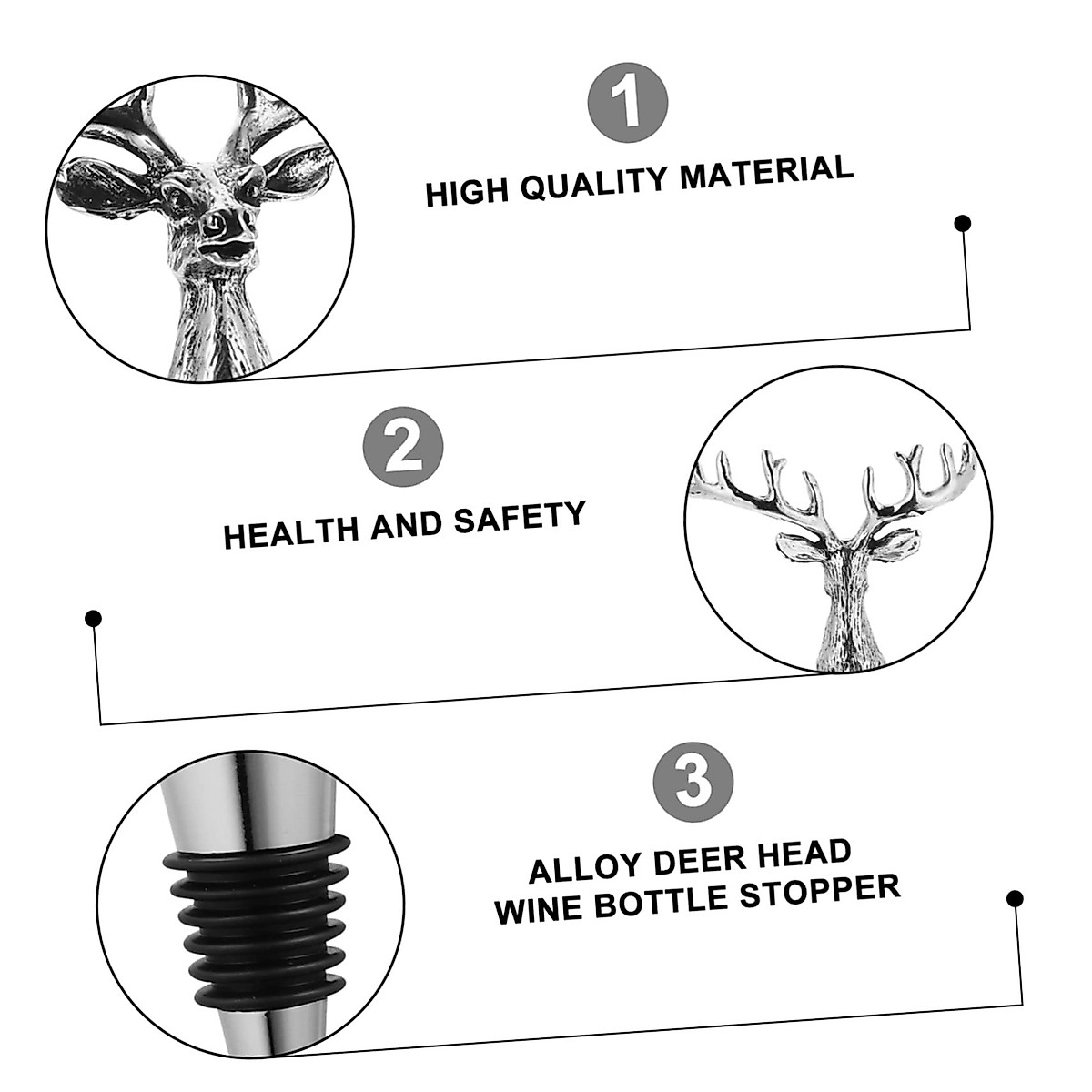 1

HIGH QUALITY MATERIAL

2

HEALTH AND SAFETY

3

ALLOY DEER HEAD WINE BOTTLE STOPPER