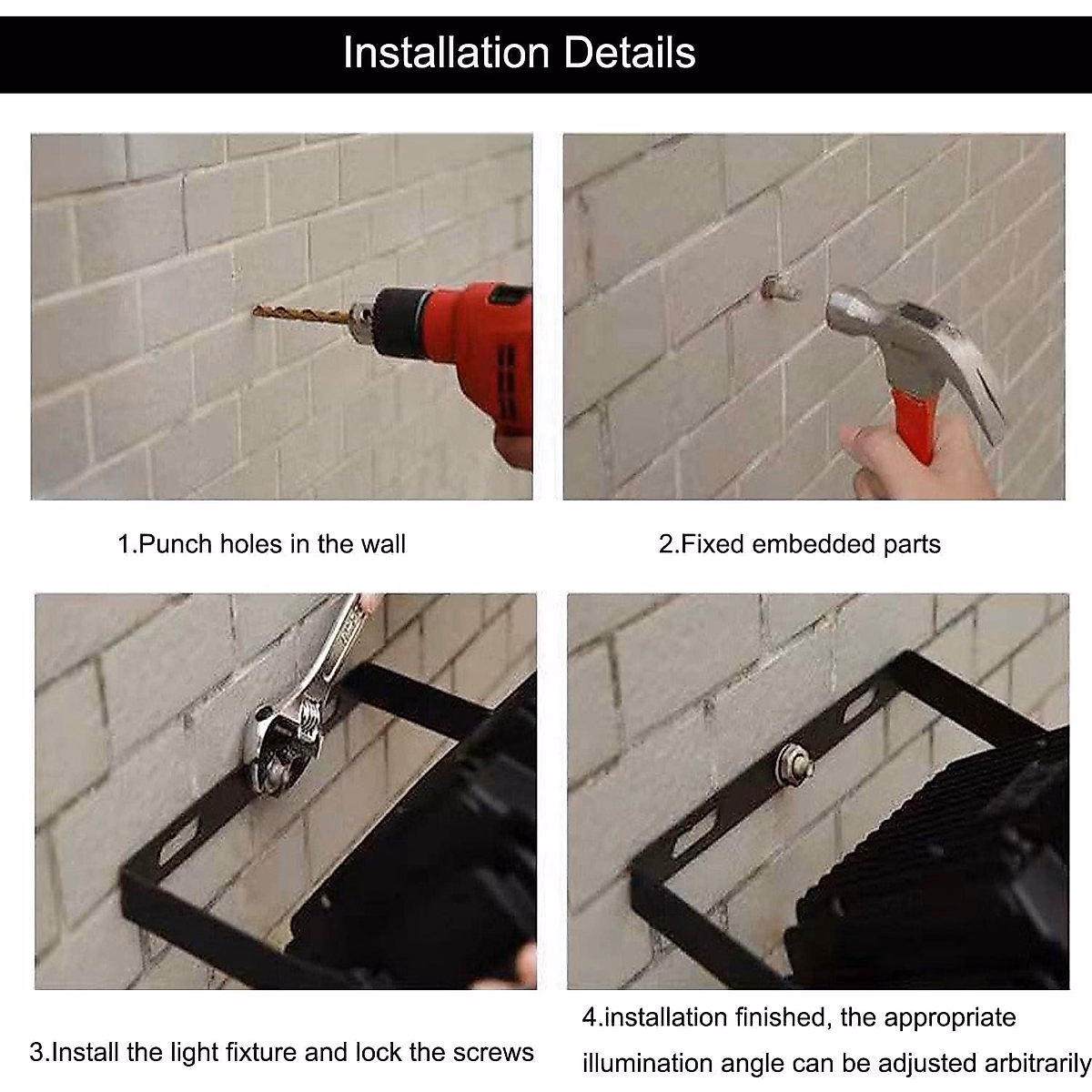 Installation Details

1.Punch holes in the wall

2.Fixed embedded parts

3.Install the light fixture and lock the screws

4.installation finished, the appropriate illumination angle can be adjusted arbitrarily