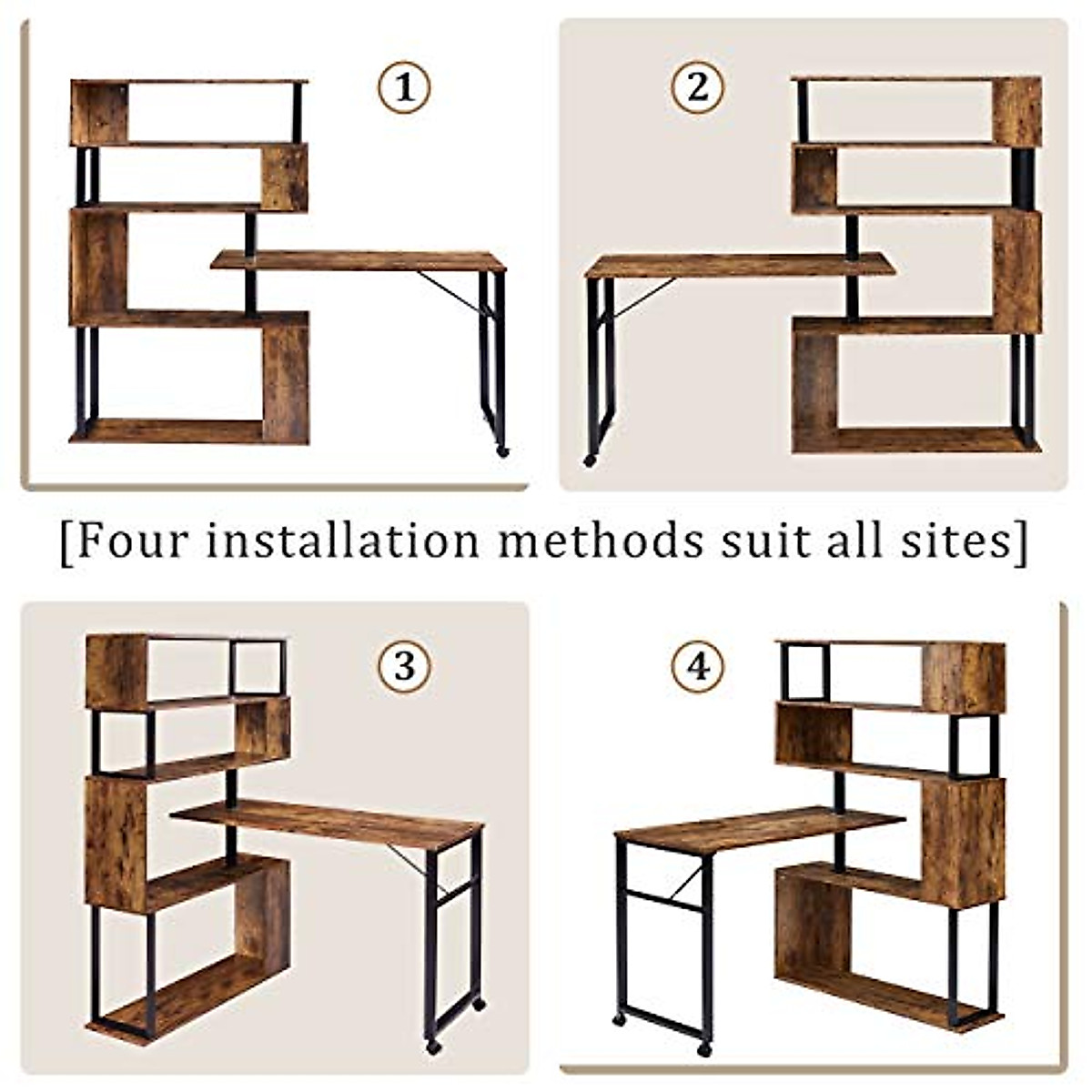 1

2

[Four installation methods suit all sites]

3

4