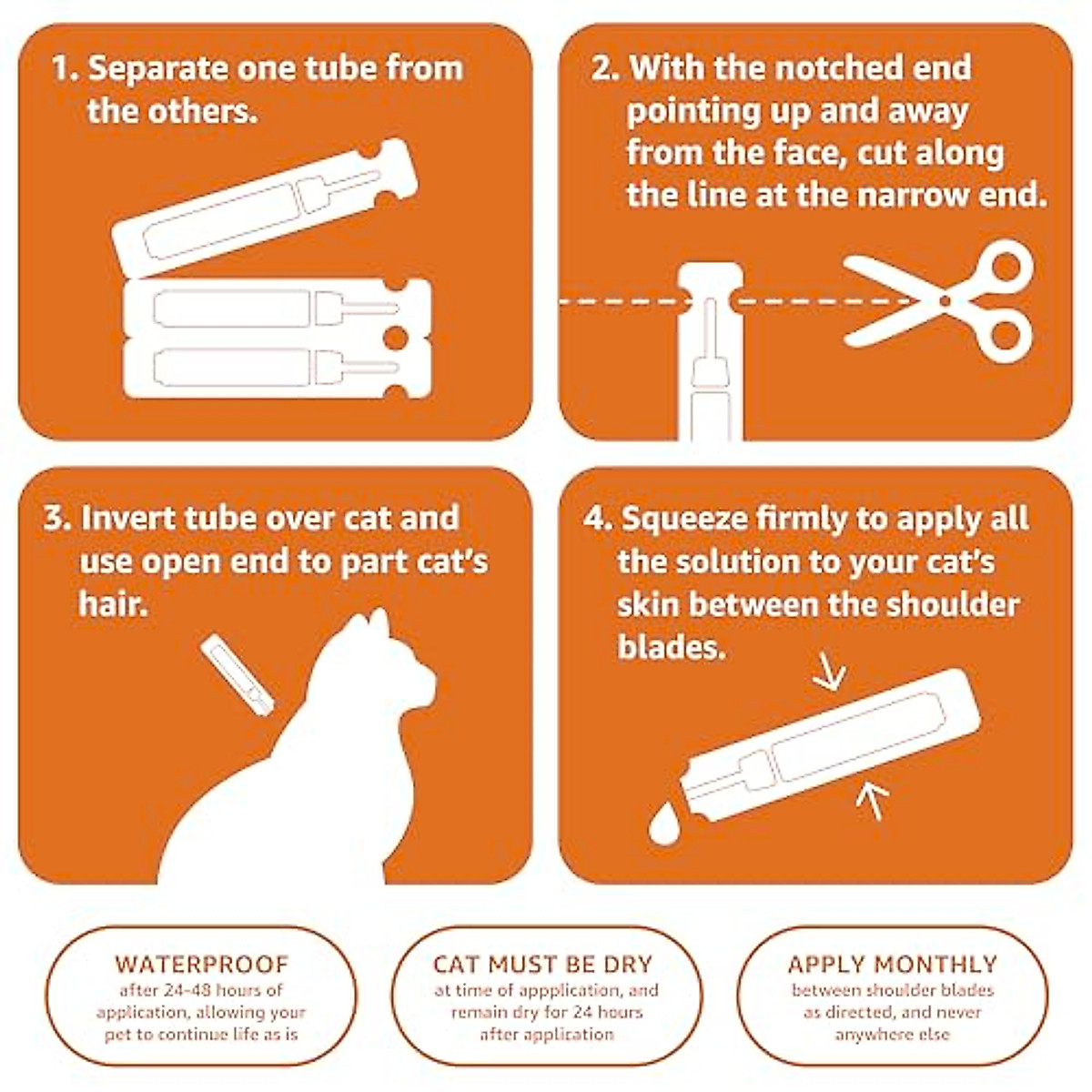 1. Separate one tube from the others.

2. With the notched end pointing up and away from the face, cut along the line at the narrow end.

3. Invert tube over cat and use open end to part cat's hair.

4. Squeeze firmly to apply all the solution to your cat's skin between the shoulder blades.

WATERPROOF
after 24-48 hours of application, allowing your pet to continue life as is

CAT MUST BE DRY
at time of appplication, and remain dry for 24 hours after application

APPLY MONTHLY
between shoulder blades as directed, and never anywhere else