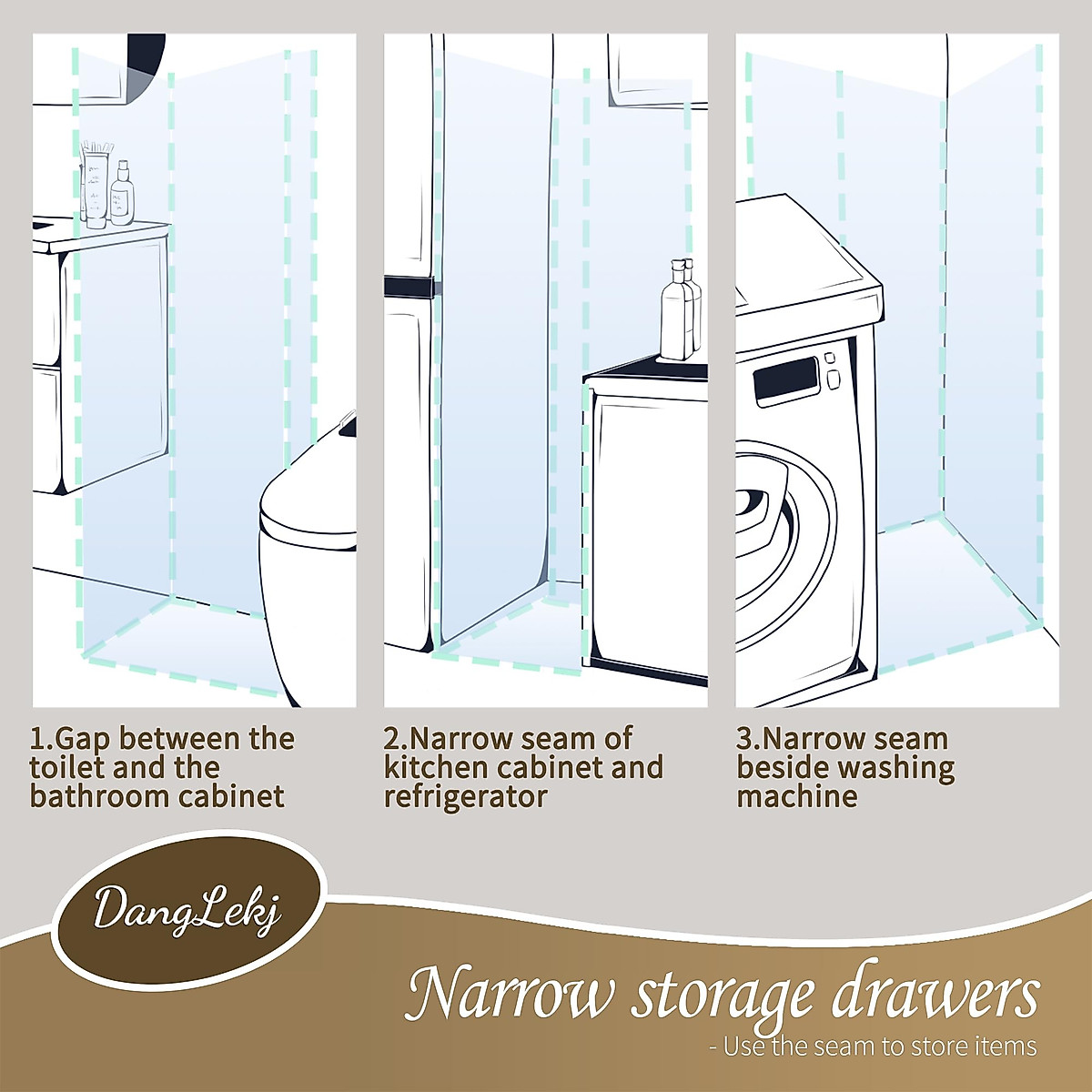 1.Gap between the toilet and the bathroom cabinet

2.Narrow seam of kitchen cabinet and refrigerator

3.Narrow seam beside washing machine

DangLekj

Narrow storage drawers

- Use the seam to store items