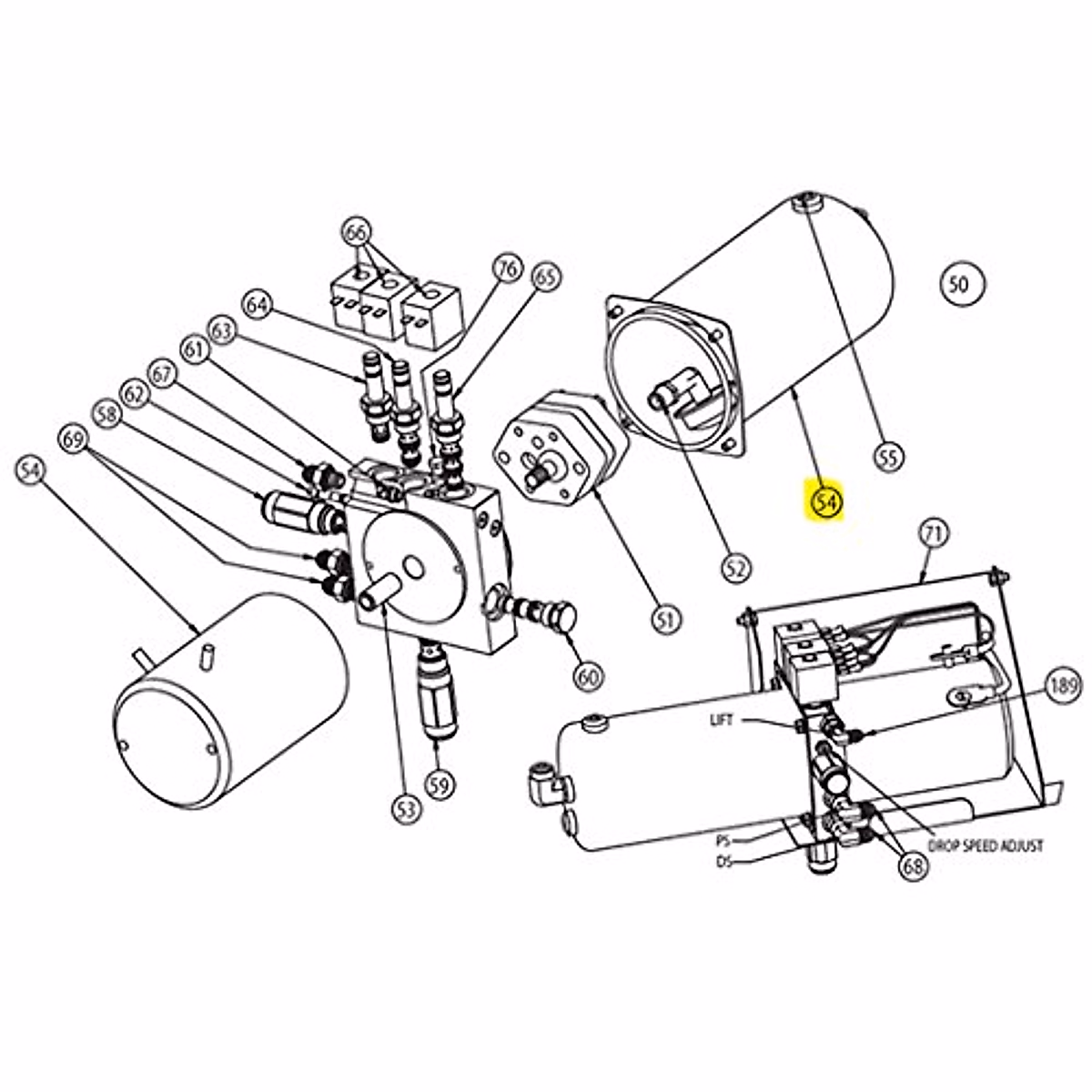 66
76
65
64
63
61
67
62
58
69
54
50
55
54
52
51
71
60
189
LIFT
59
53
PS
DS
DROP SPEED ADJUST
68