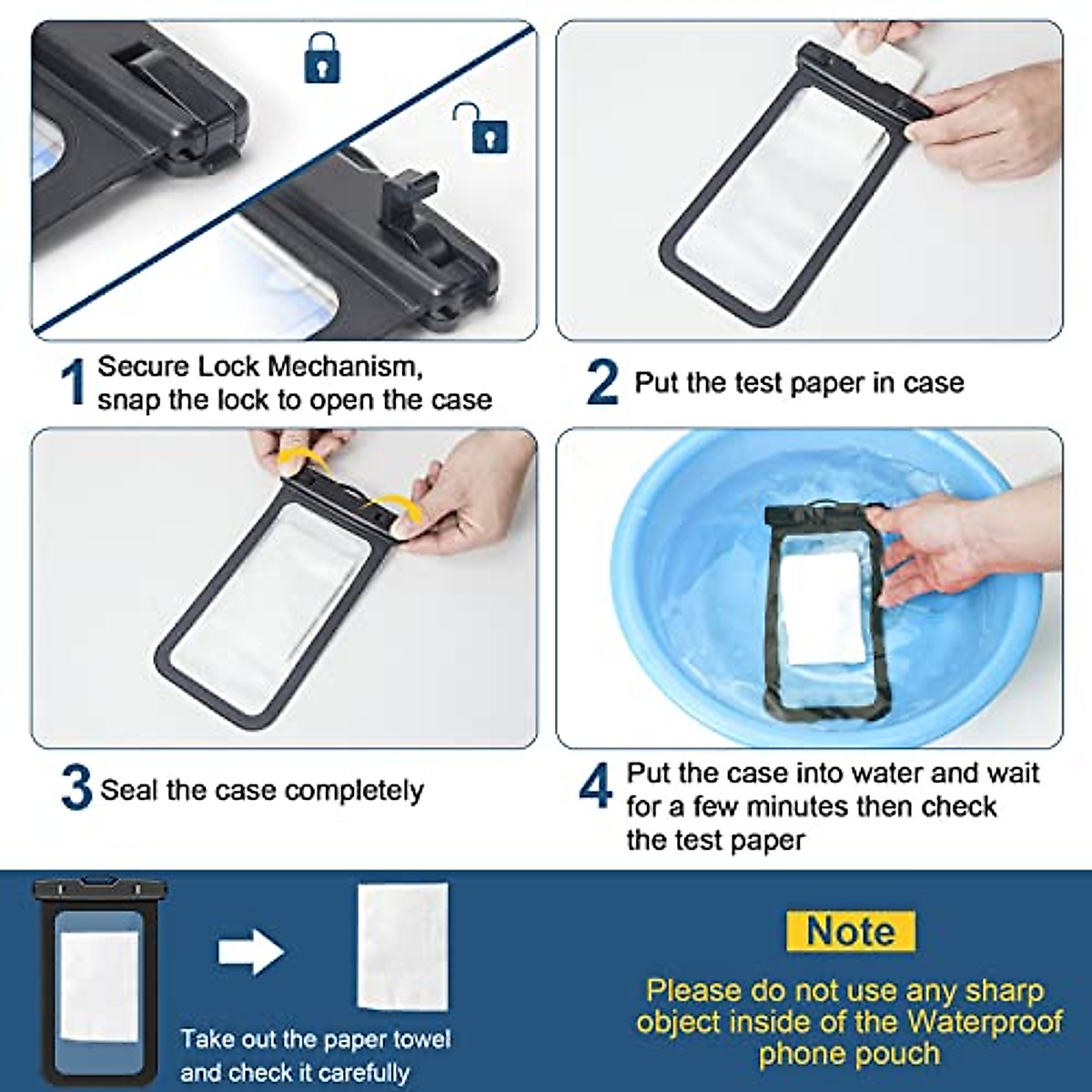 1 Secure Lock Mechanism, snap the lock to open the case

2 Put the test paper in case

3 Seal the case completely

4 Put the case into water and wait for a few minutes then check the test paper

Take out the paper towel and check it carefully

Note

Please do not use any sharp object inside of the Waterproof phone pouch