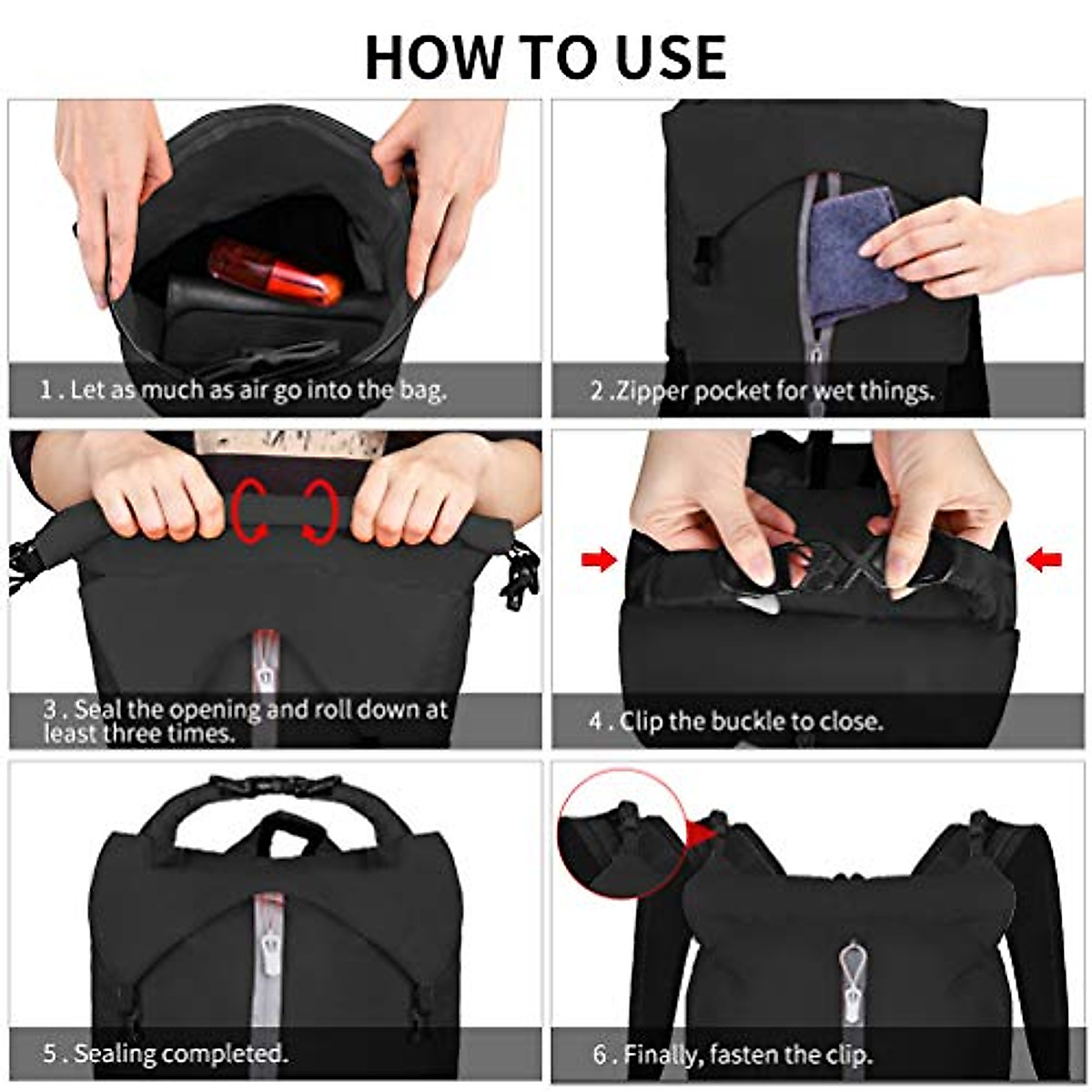 HOW TO USE

1 . Let as much as air go into the bag.

2 .Zipper pocket for wet things.

3 . Seal the opening and roll down at least three times.

4 . Clip the buckle to close.

5 . Sealing completed.

6 . Finally, fasten the clip.