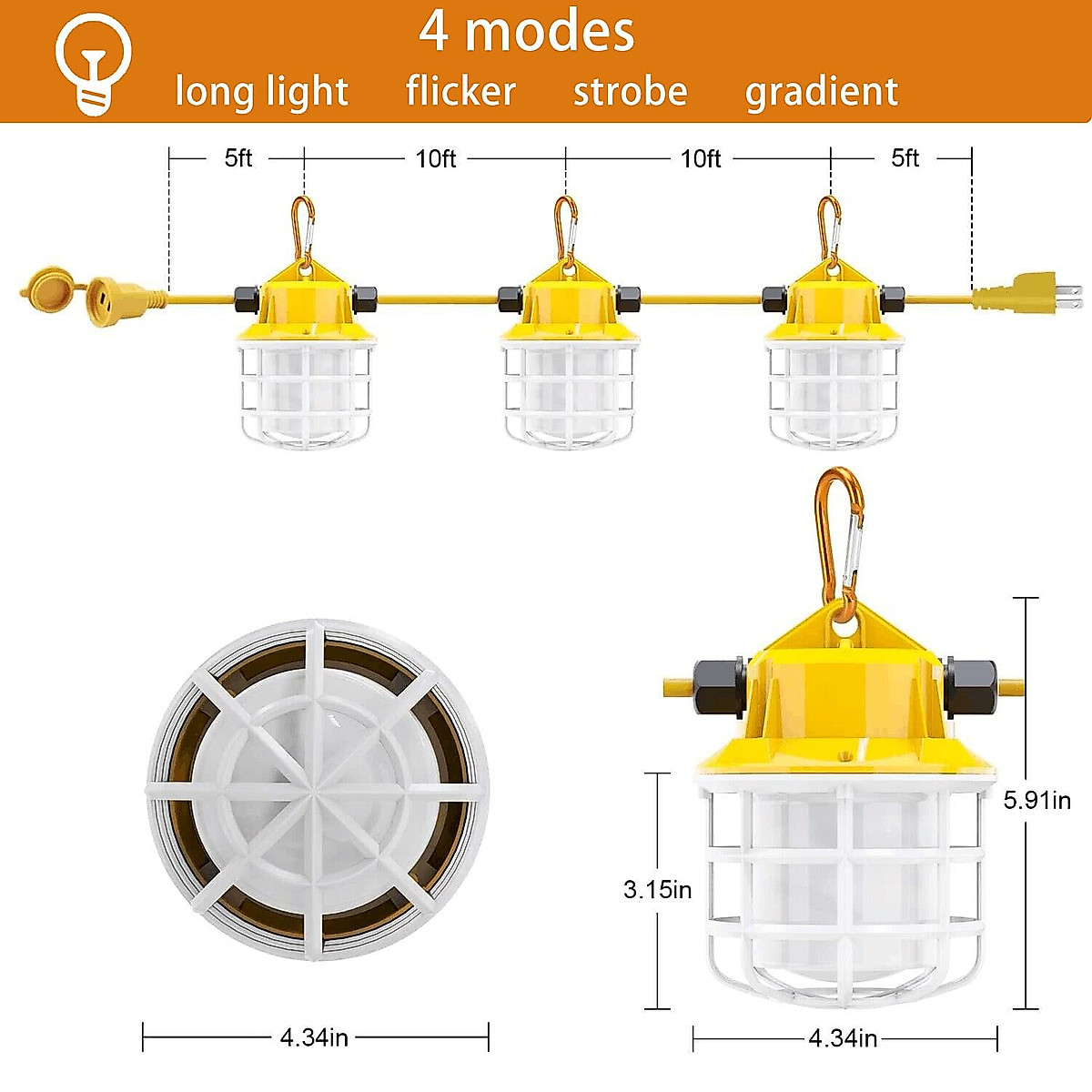 4 modes
long light flicker strobe gradient

5ft 10ft 10ft 5ft

5.91in
3.15in
4.34in
4.34in