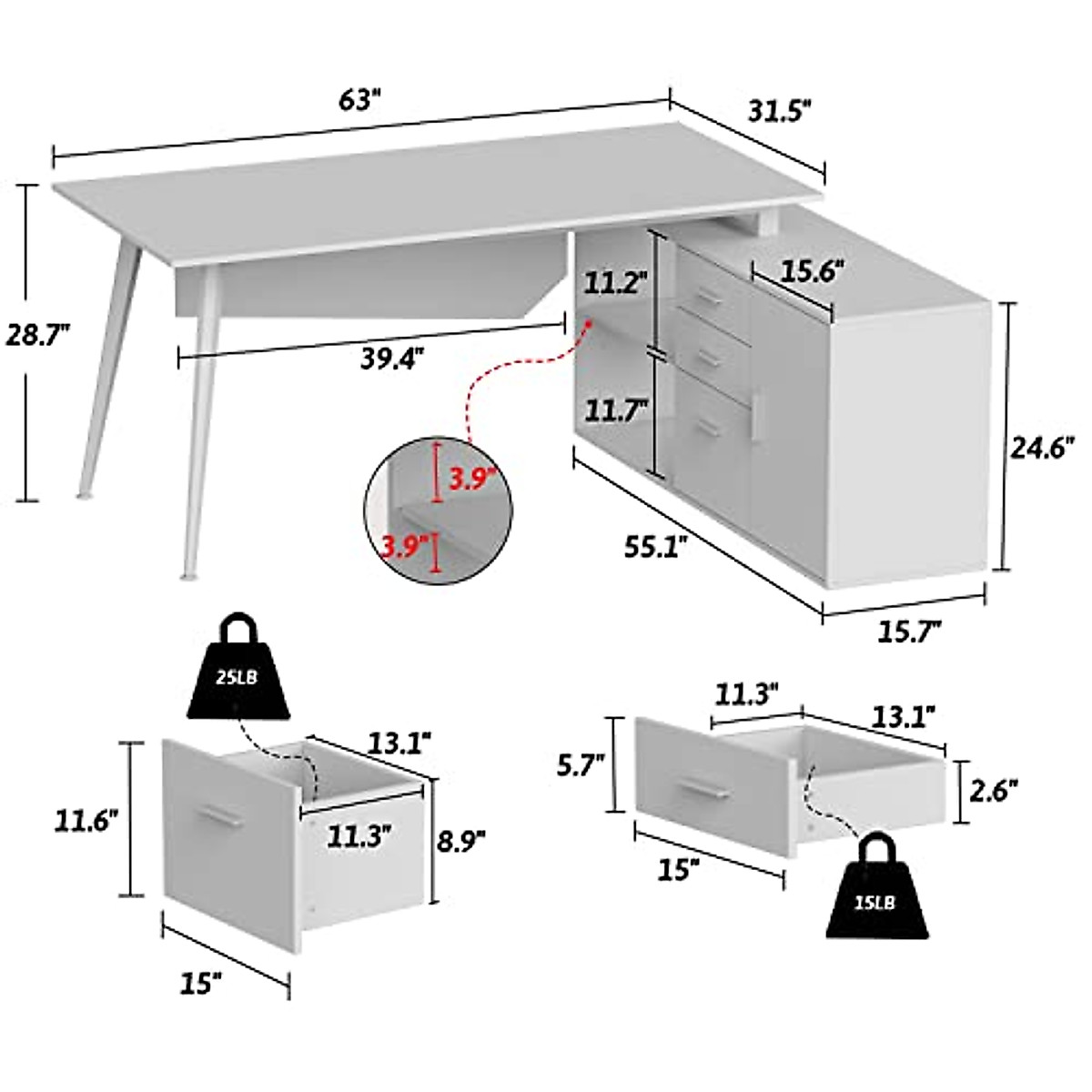 63"
31.5"
28.7"
39.4"
11.2"
15.6"
11.7"
24.6"
3.9"
3.9"
55.1"
15.7"
25LB
13.1"
11.6"
11.3"
8.9"
15"
11.3"
13.1"
5.7"
2.6"
15"
15LB