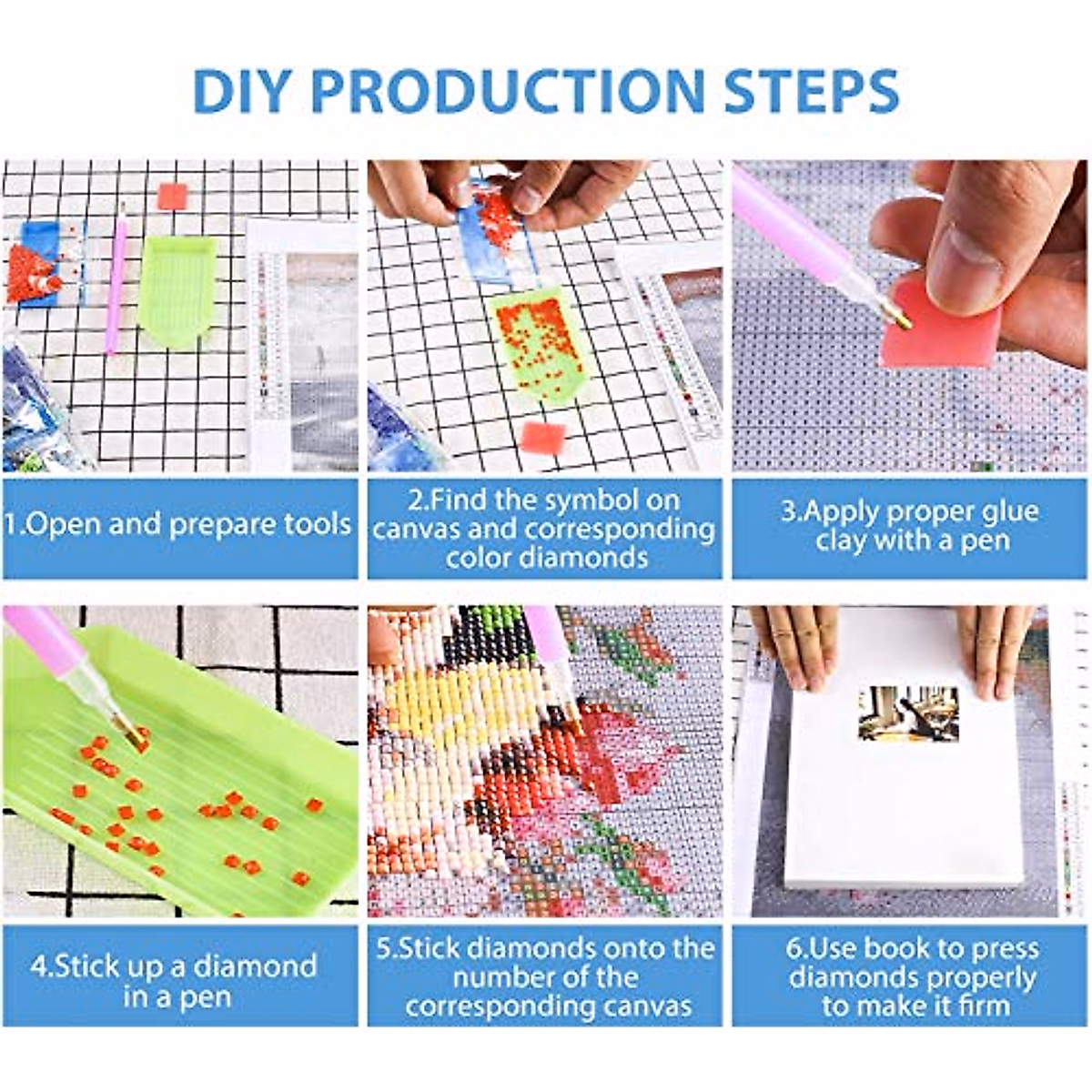 DIY PRODUCTION STEPS

1.Open and prepare tools

2.Find the symbol on canvas and corresponding color diamonds

3.Apply proper glue clay with a pen

4.Stick up a diamond in a pen

5.Stick diamonds onto the number of the corresponding canvas

6.Use book to press diamonds properly to make it firm