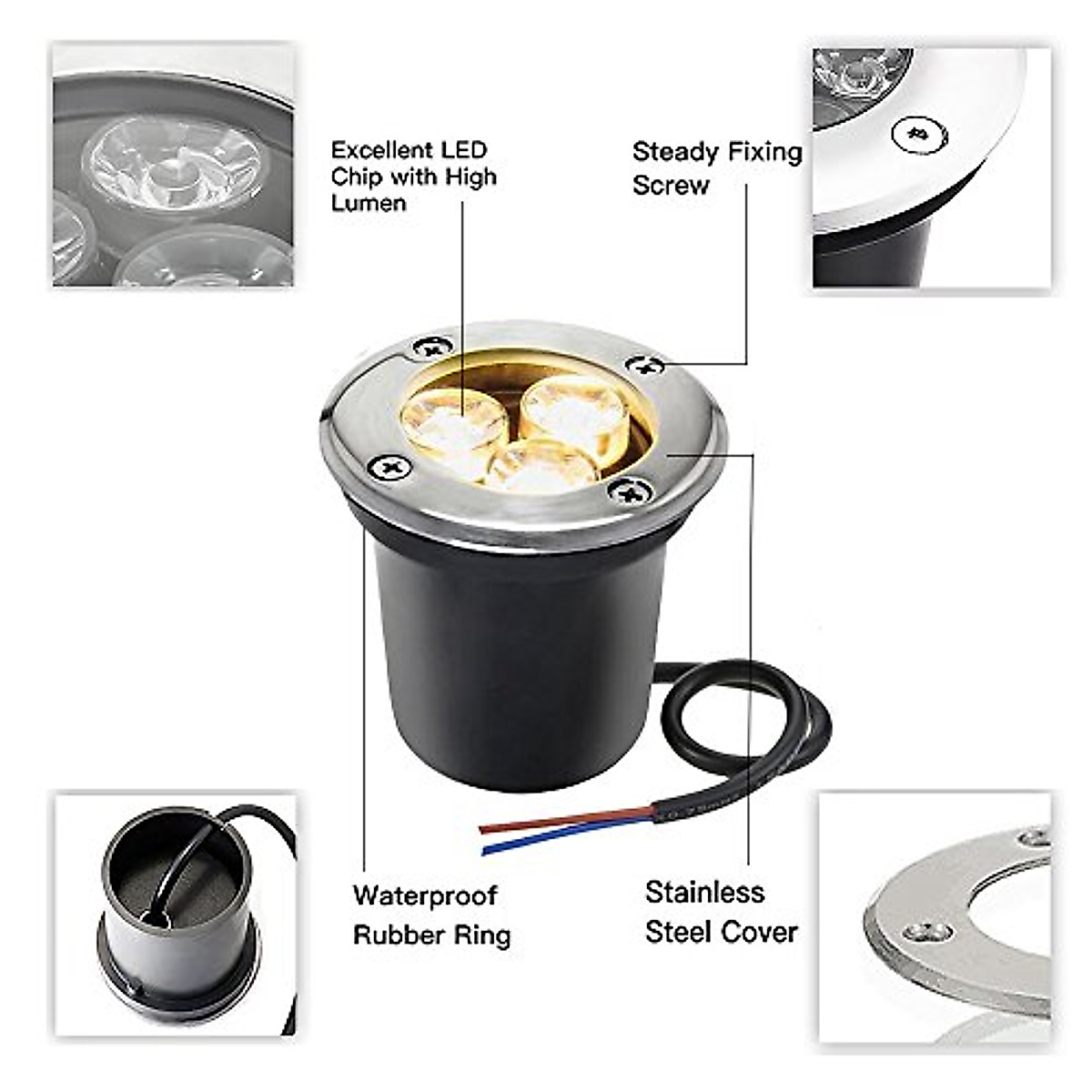 Excellent LED Chip with High Lumen

Steady Fixing Screw

Waterproof Rubber Ring

Stainless Steel Cover