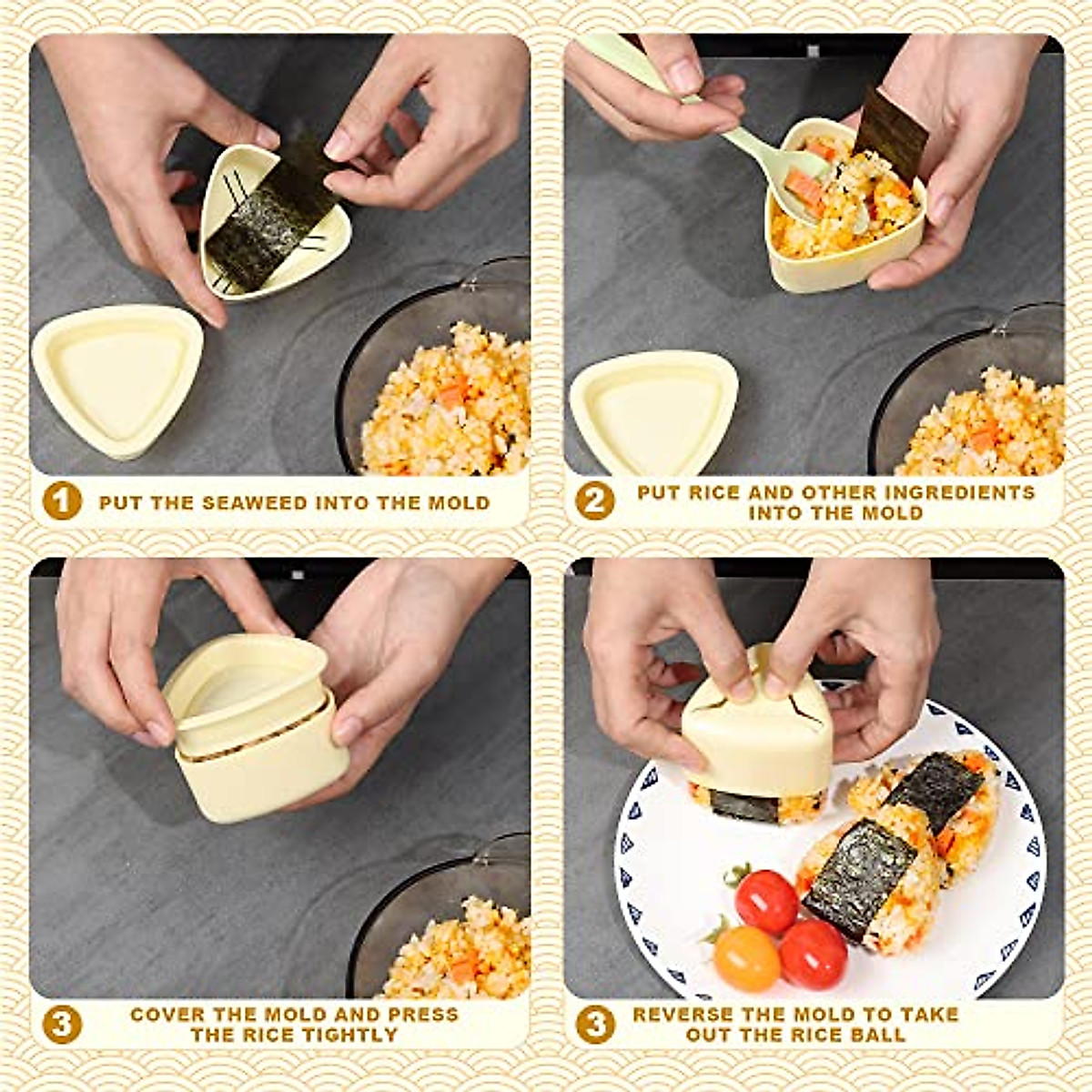 1 PUT THE SEAWEED INTO THE MOLD

2 PUT RICE AND OTHER INGREDIENTS INTO THE MOLD

3 COVER THE MOLD AND PRESS THE RICE TIGHTLY

3 REVERSE THE MOLD TO TAKE OUT THE RICE BALL