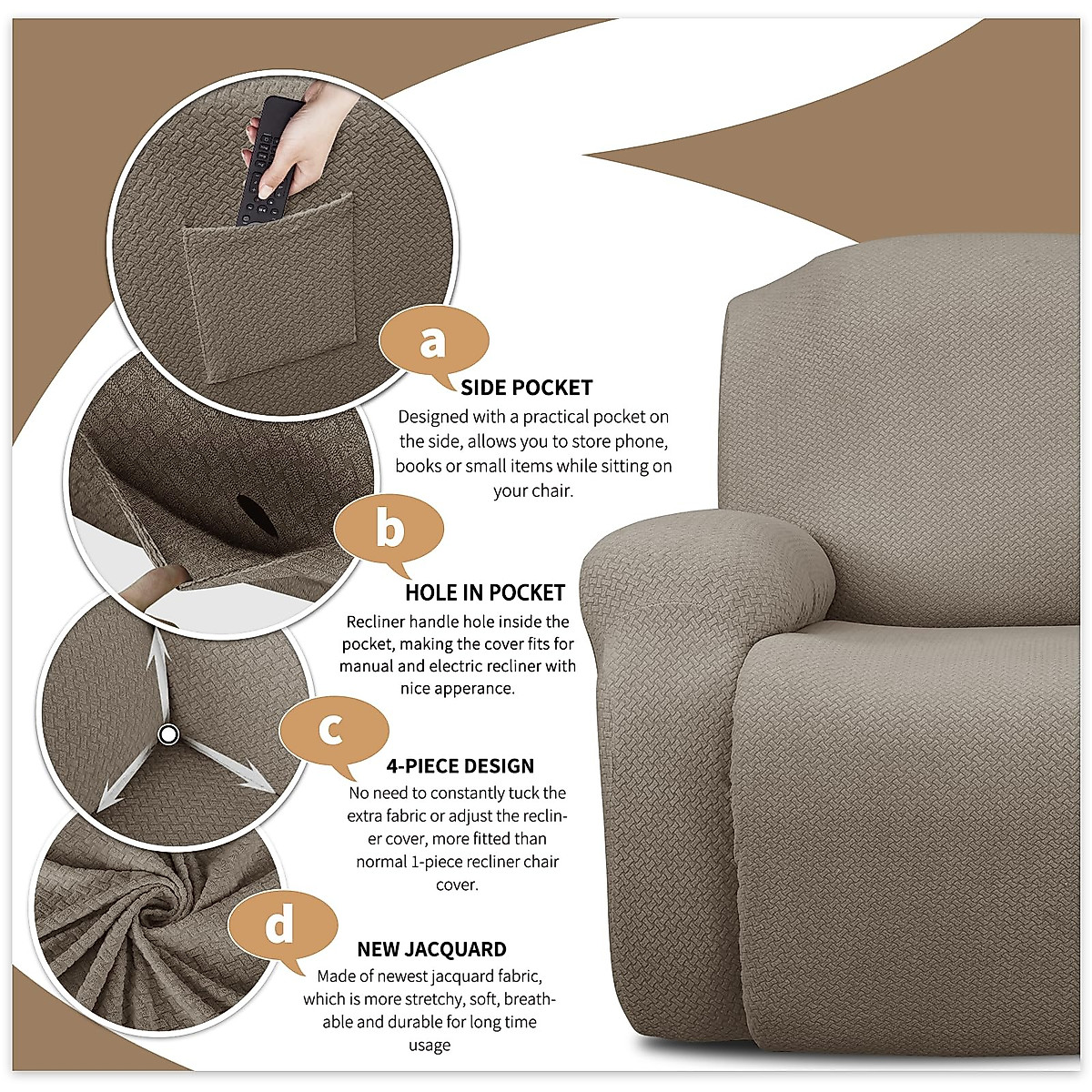 a

SIDE POCKET

Designed with a practical pocket on the side, allows you to store phone, books or small items while sitting on your chair.

b

HOLE IN POCKET

Recliner handle hole inside the pocket, making the cover fits for manual and electric recliner with nice apperance.

c

4-PIECE DESIGN

No need to constantly tuck the extra fabric or adjust the recliner cover, more fitted than normal 1-piece recliner chair cover.

d

NEW JACQUARD

Made of newest jacquard fabric, which is more stretchy, soft, breathable and durable for long time usage