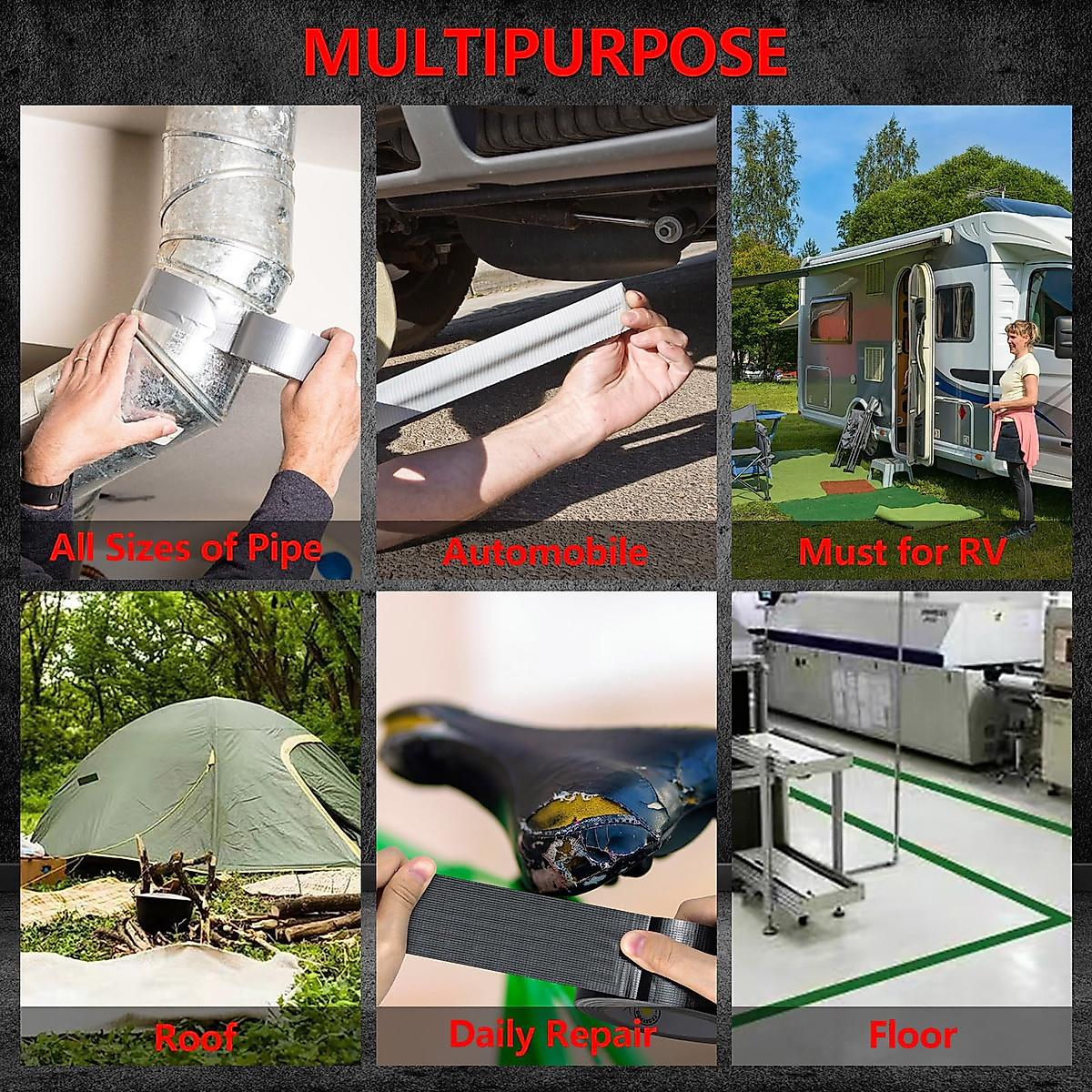 MULTIPURPOSE

All Sizes of Pipe

Automobile

Must for RV

Roof

Daily Repair

Floor