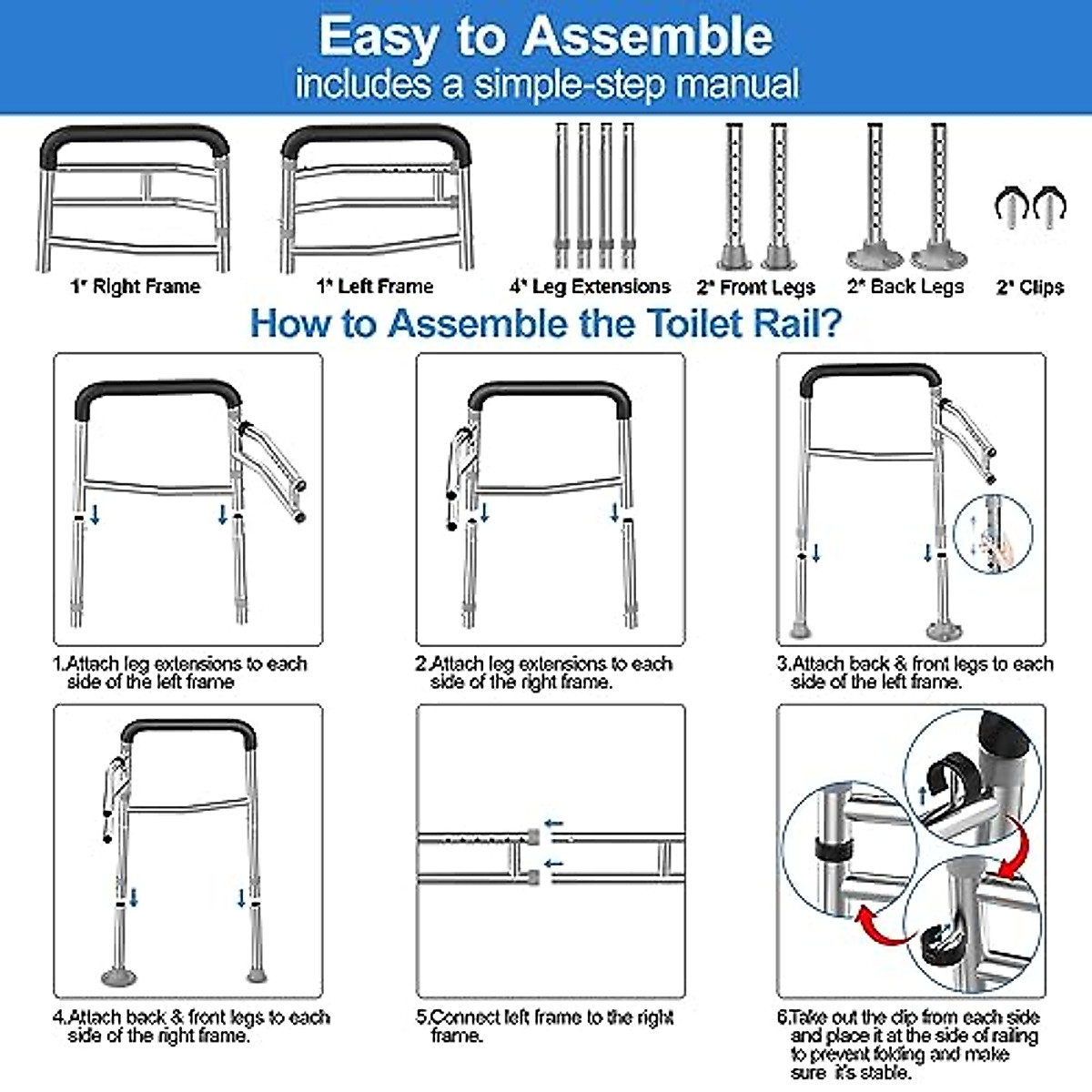 Easy to Assemble
includes a simple-step manual

1* Right Frame

1* Left Frame

4* Leg Extensions

2* Front Legs

2* Back Legs

2* Clips

How to Assemble the Toilet Rail?

1.Attach leg extensions to each side of the left frame

2.Attach leg extensions to each side of the right frame.

3.Attach back & front legs to each side of the left frame.

4.Attach back & front legs to each side of the right frame.

5.Connect left frame to the right frame.

6.Take out the clip from each side and place it at the side of railing to prevent folding and make sure it's stable.