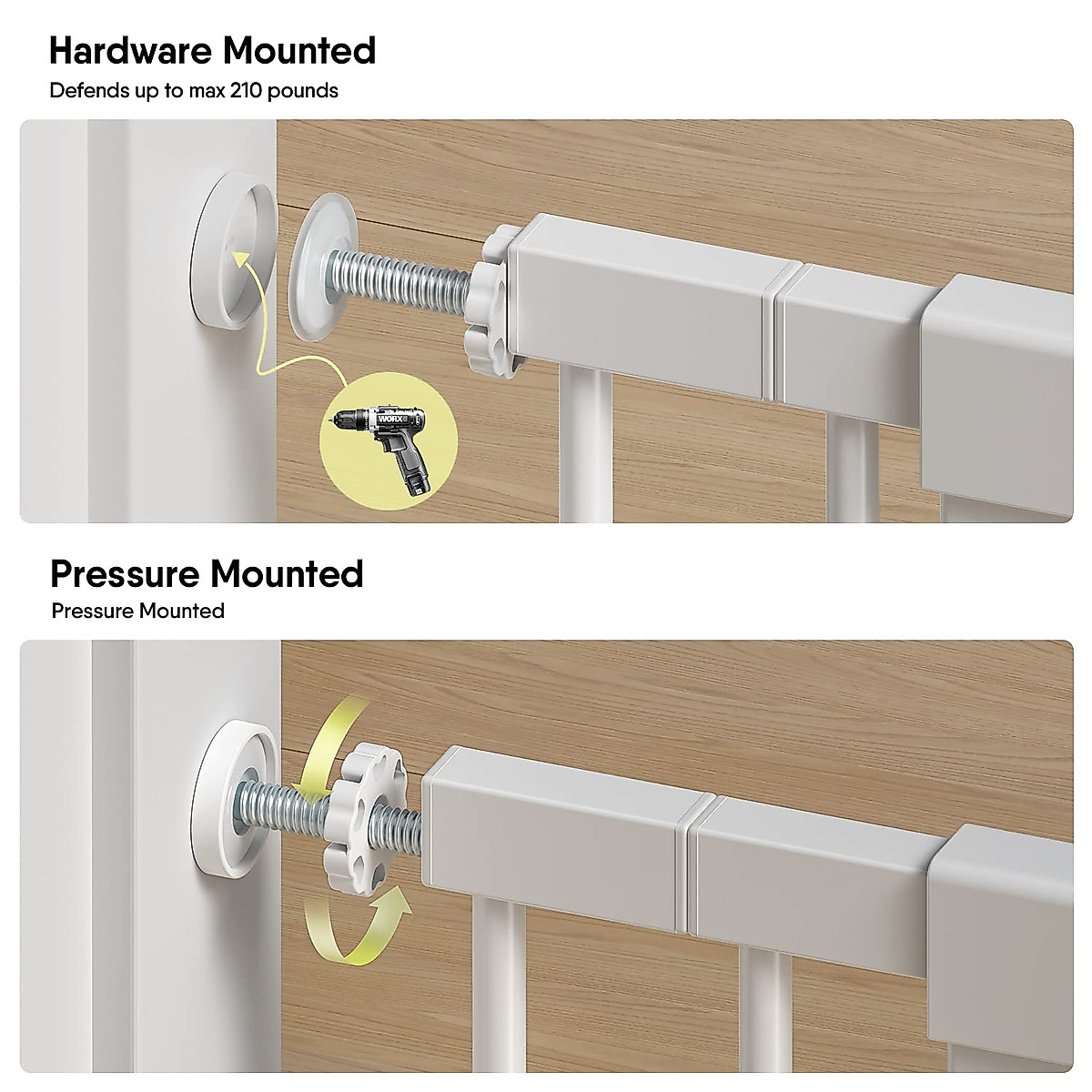 Hardware Mounted
Defends up to max 210 pounds

WORX

Pressure Mounted
Pressure Mounted