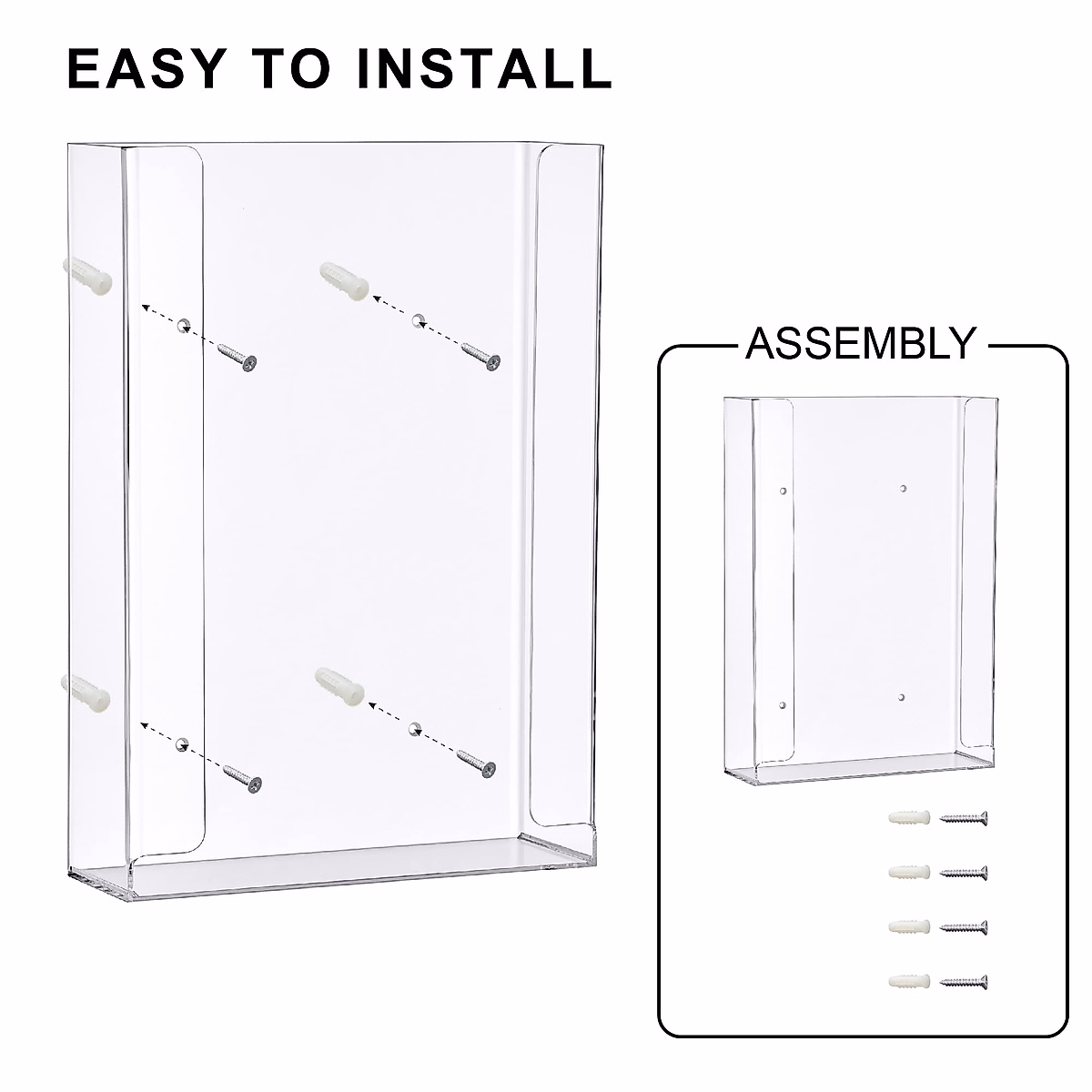 EASY TO INSTALL

ASSEMBLY