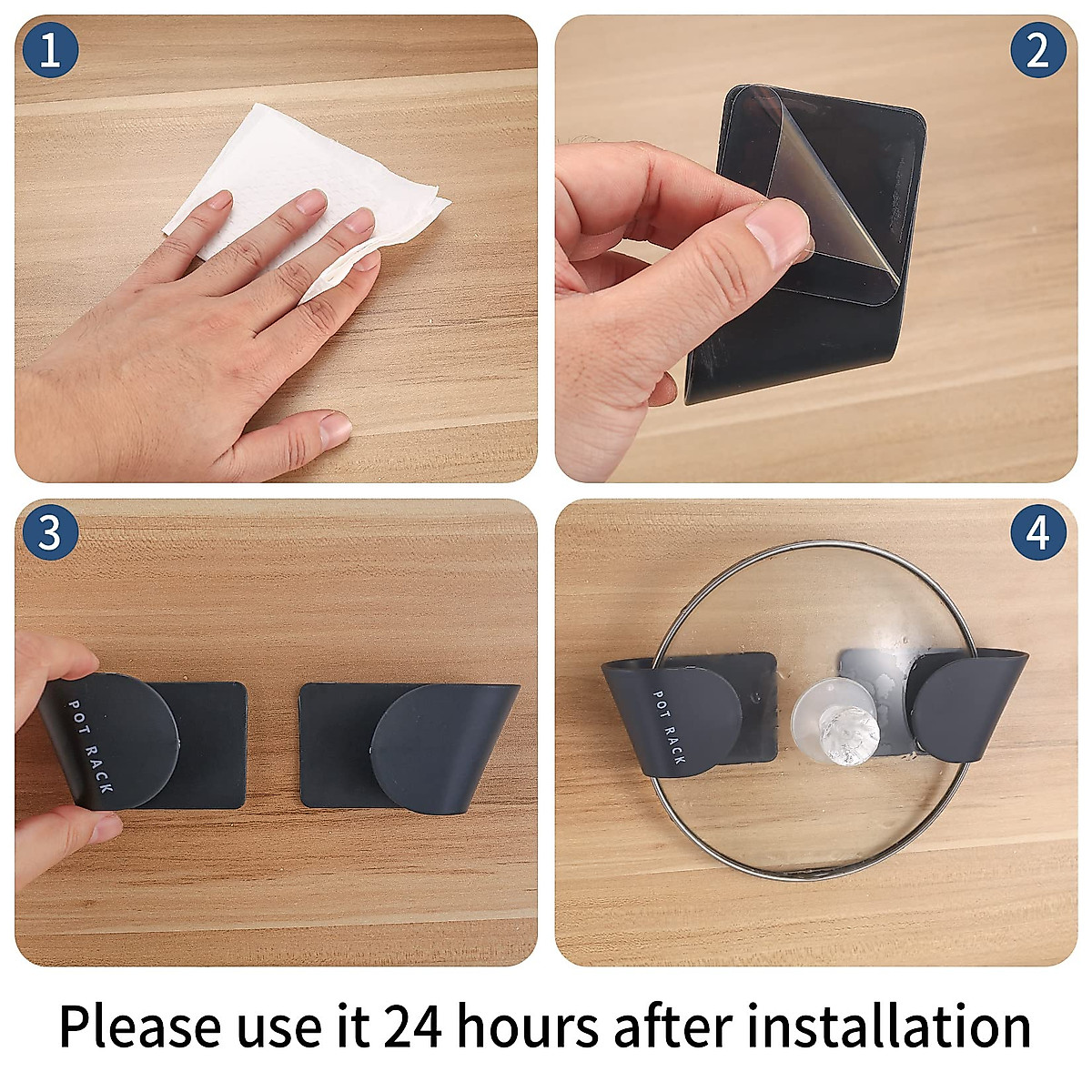 1

2

3

POT RACK

4

POT RACK

Please use it 24 hours after installation