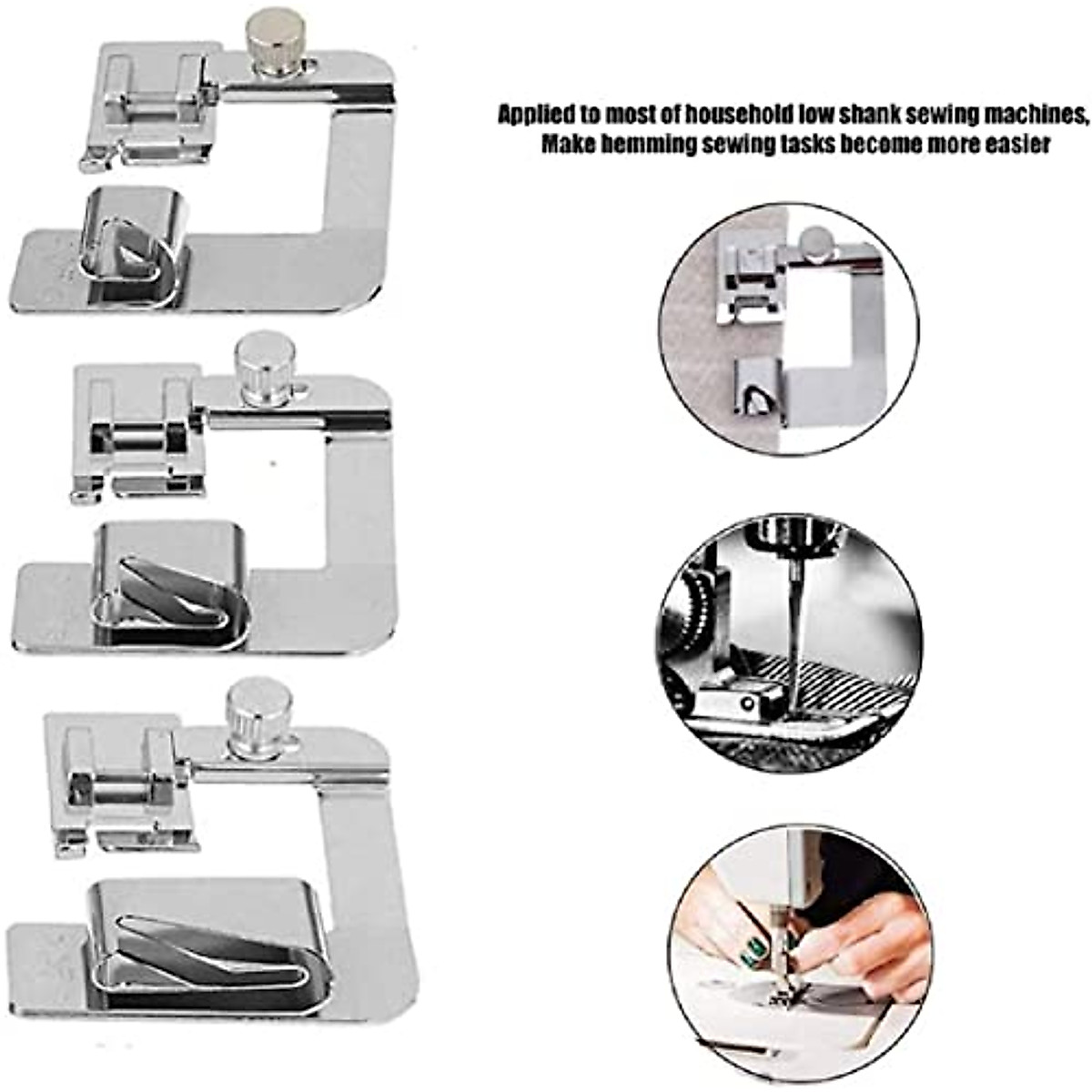 Applied to most of household low shank sewing machines, Make hemming sewing tasks become more easier