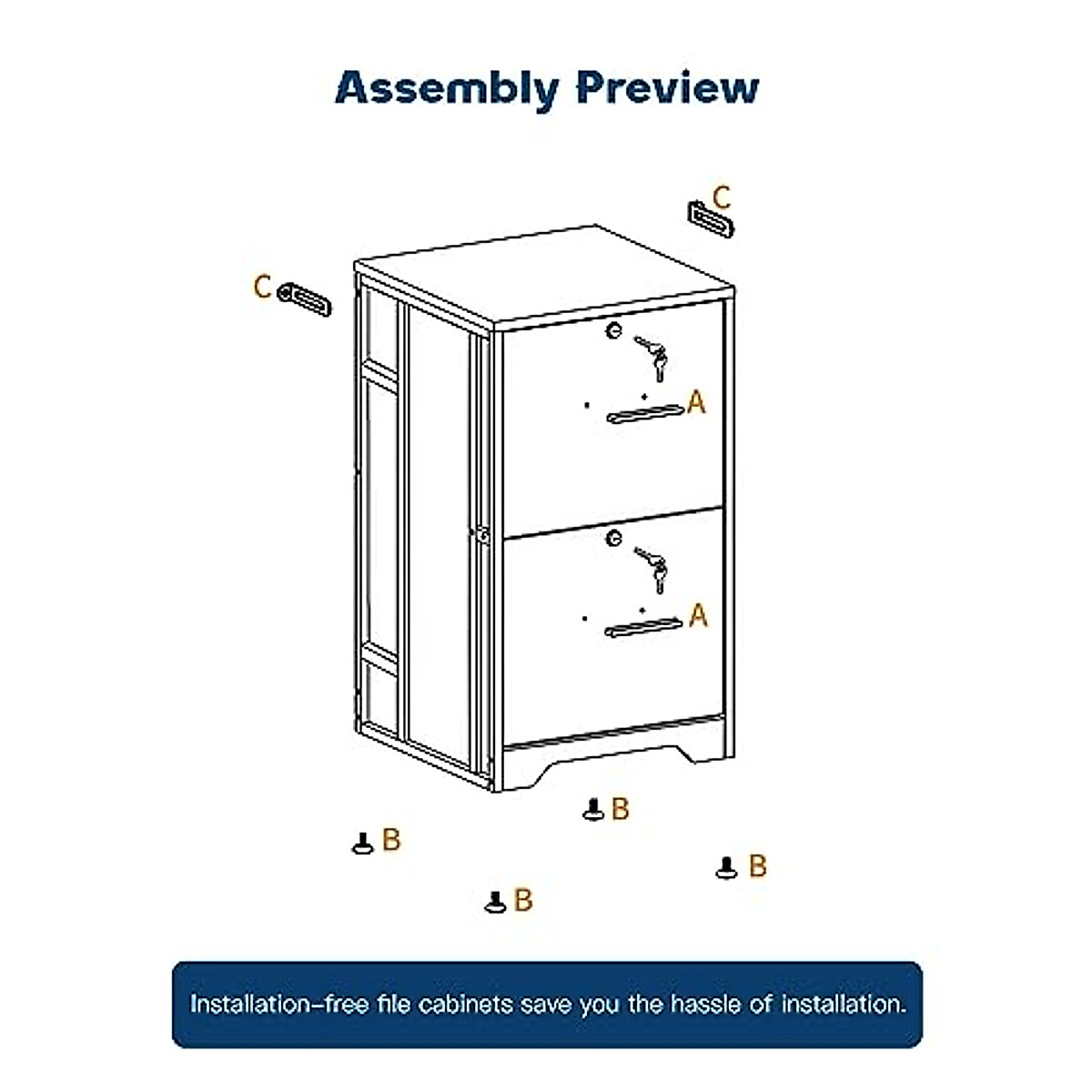 Assembly Preview

C

C

A

A

B

B

B

B

Installation-free file cabinets save you the hassle of installation.