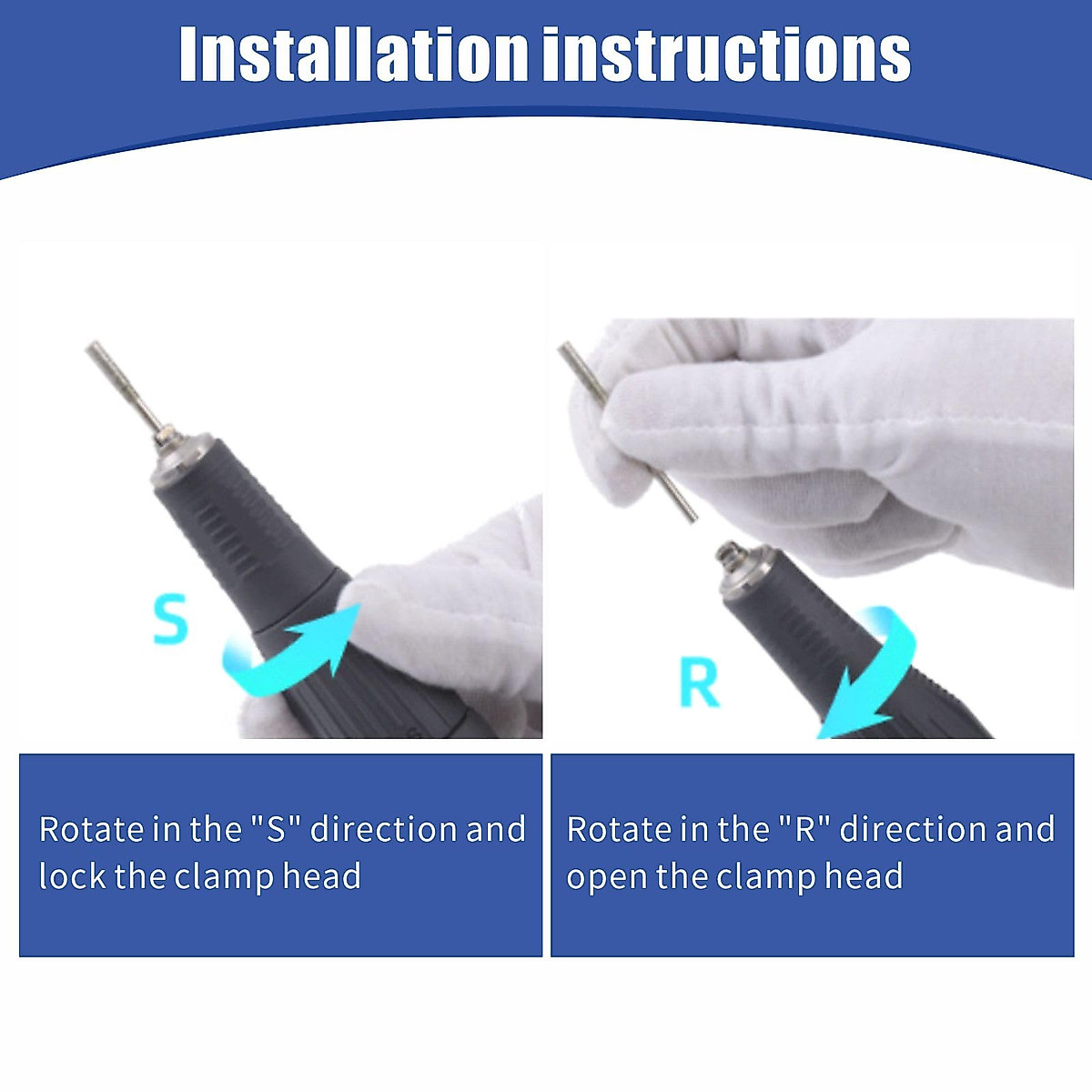 Installation instructions

S

R

Rotate in the "S" direction and lock the clamp head

Rotate in the "R" direction and open the clamp head