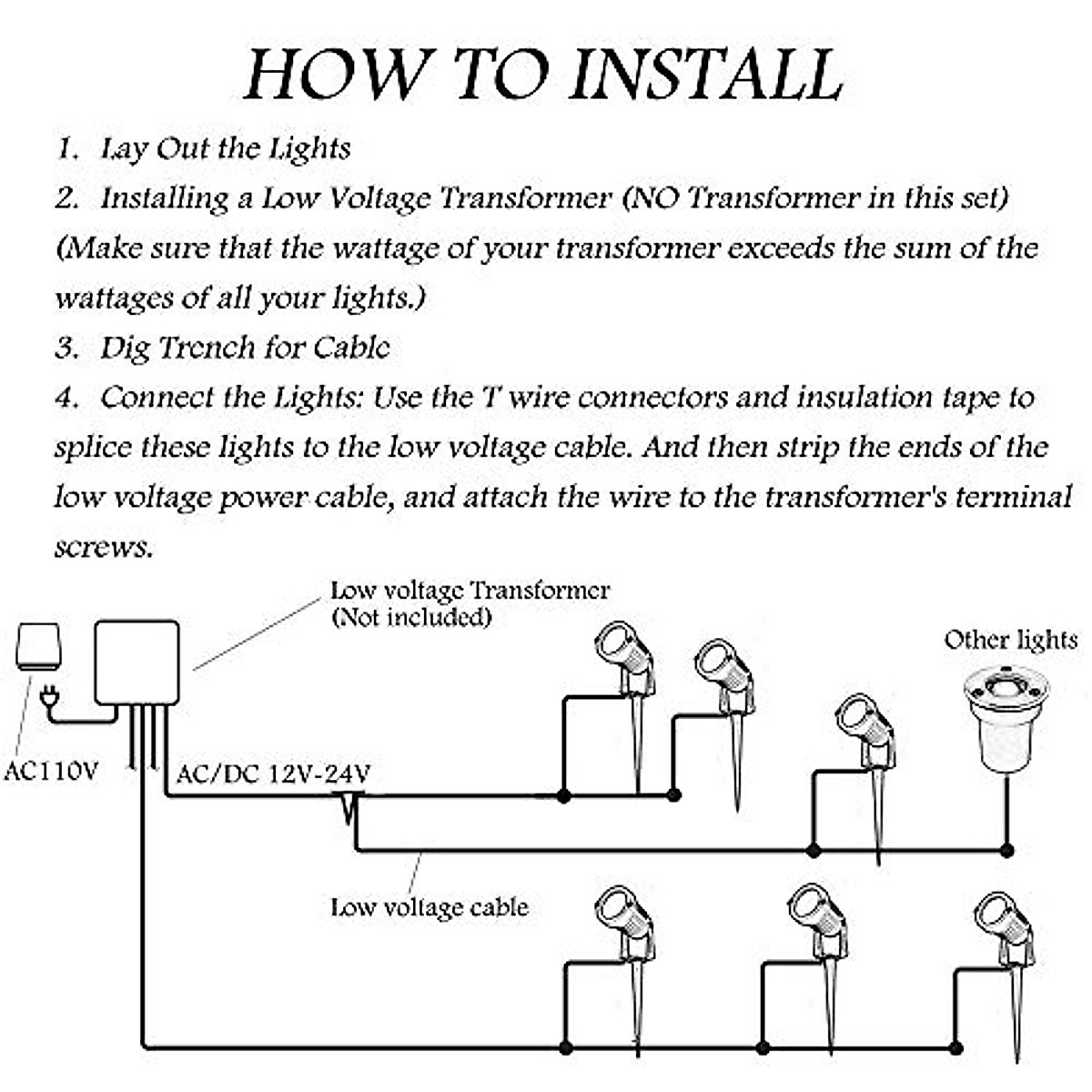 HOW TO INSTALL

1. Lay Out the Lights

2. Installing a Low Voltage Transformer (NO Transformer in this set) (Make sure that the wattage of your transformer exceeds the sum of the wattages of all your lights.)

3. Dig Trench for Cable

4. Connect the Lights: Use the T wire connectors and insulation tape to splice these lights to the low voltage cable. And then strip the ends of the low voltage power cable, and attach the wire to the transformer's terminal screws.

Low voltage Transformer (Not included)

Other lights

AC110V

AC/DC 12V-24V

Low voltage cable