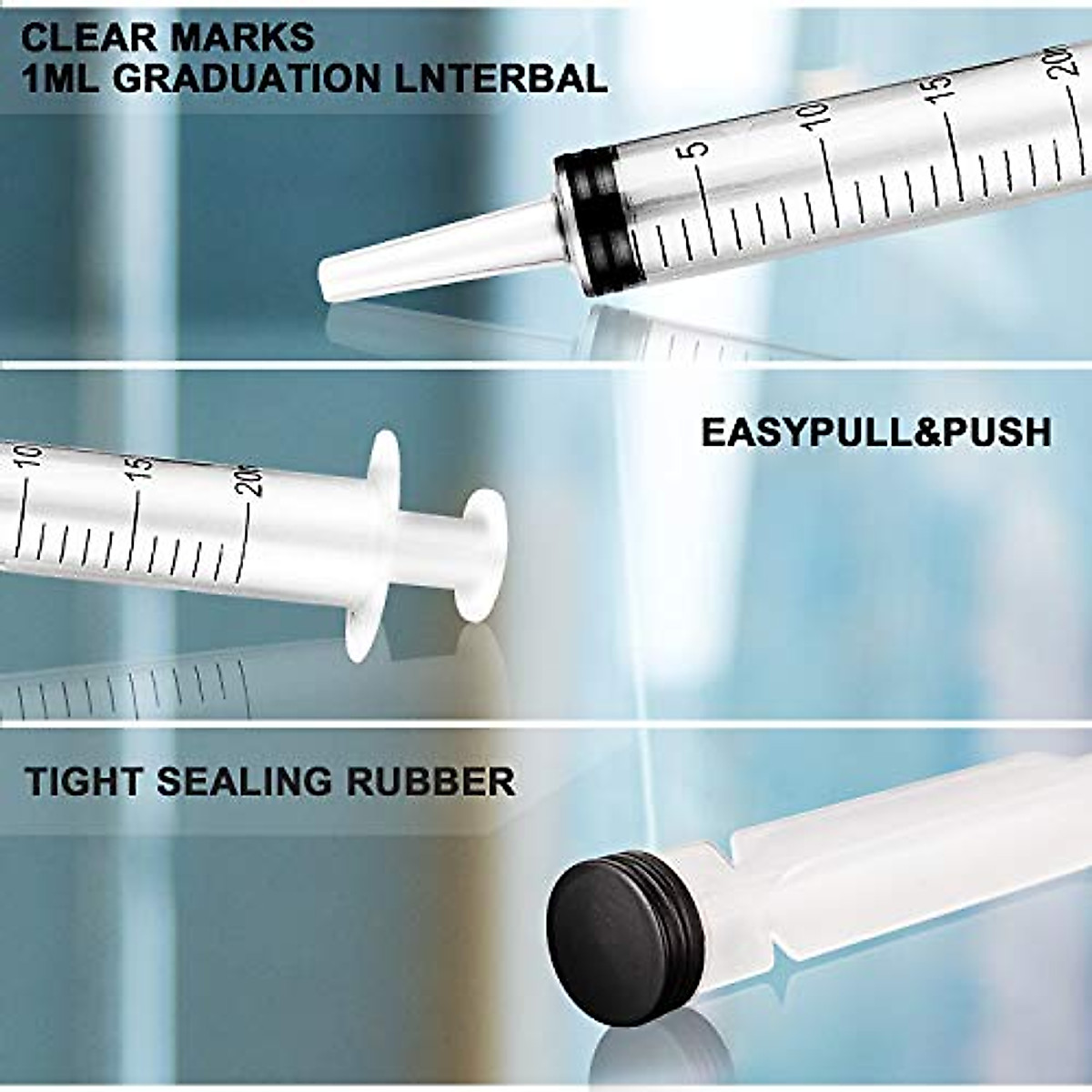 CLEAR MARKS
1ML GRADUATION LNTERBAL

5
10
15
20

EASYPULL&PUSH

10
15
20

TIGHT SEALING RUBBER