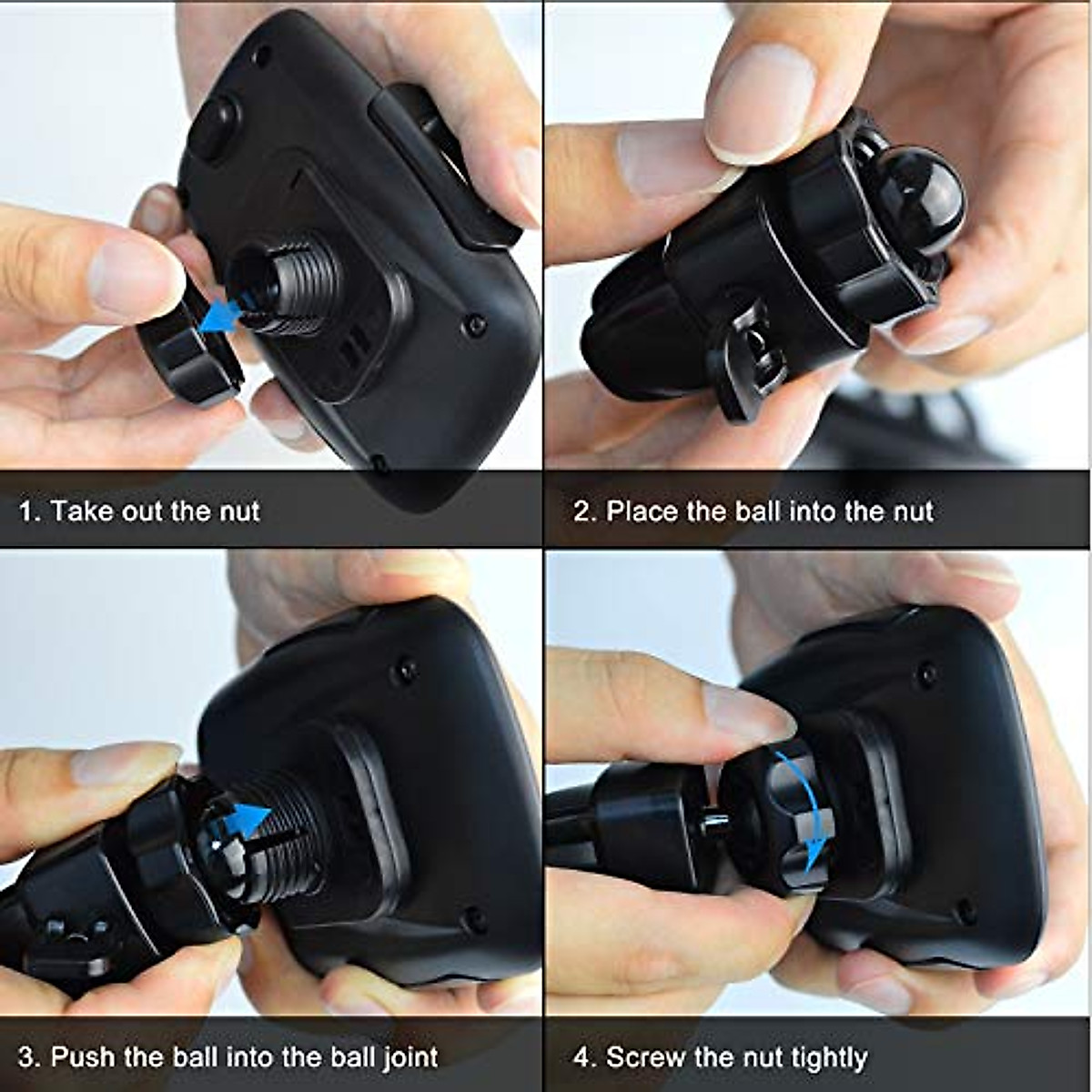 1. Take out the nut

2. Place the ball into the nut

3. Push the ball into the ball joint

4. Screw the nut tightly