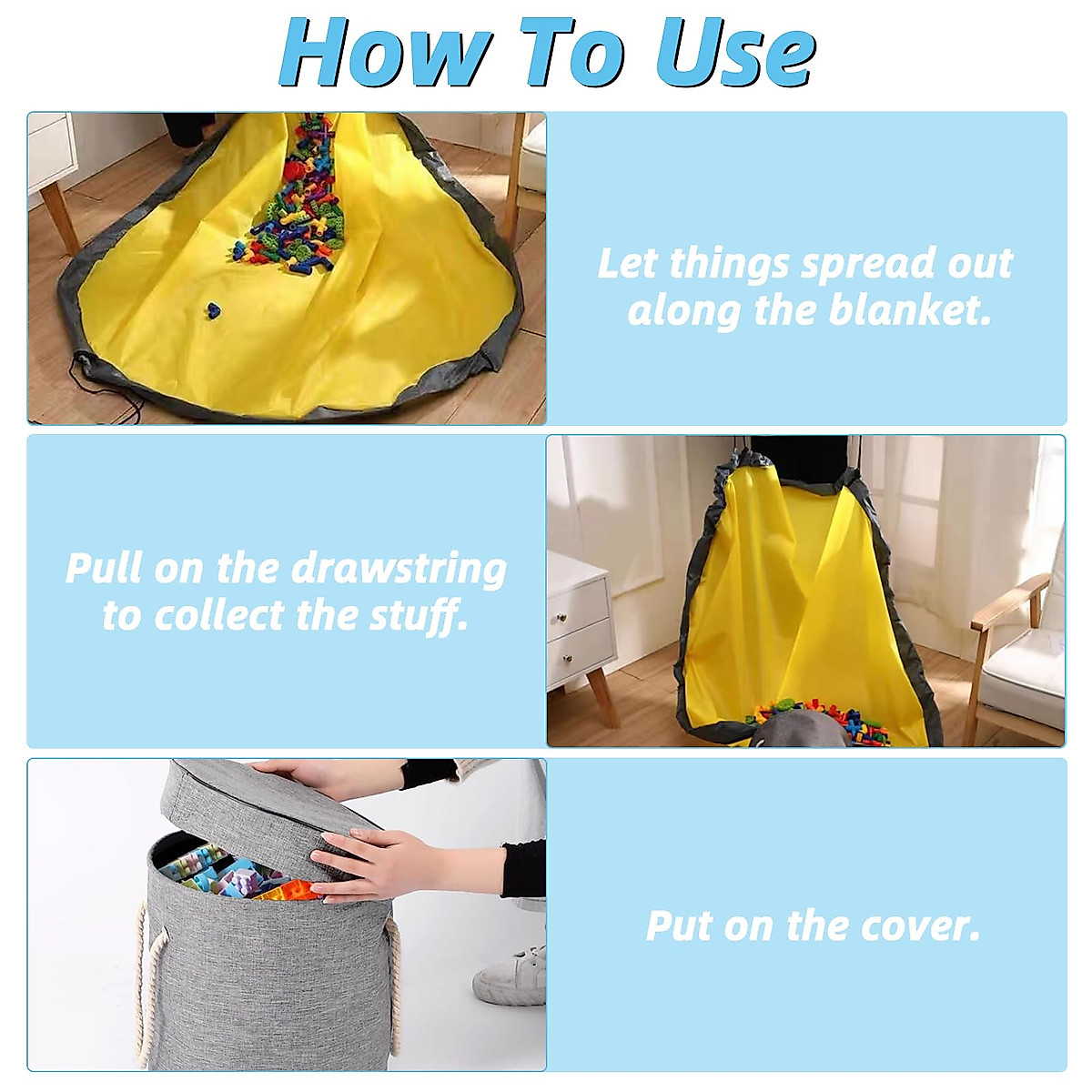 How To Use

Let things spread out along the blanket.

Pull on the drawstring to collect the stuff.

Put on the cover.