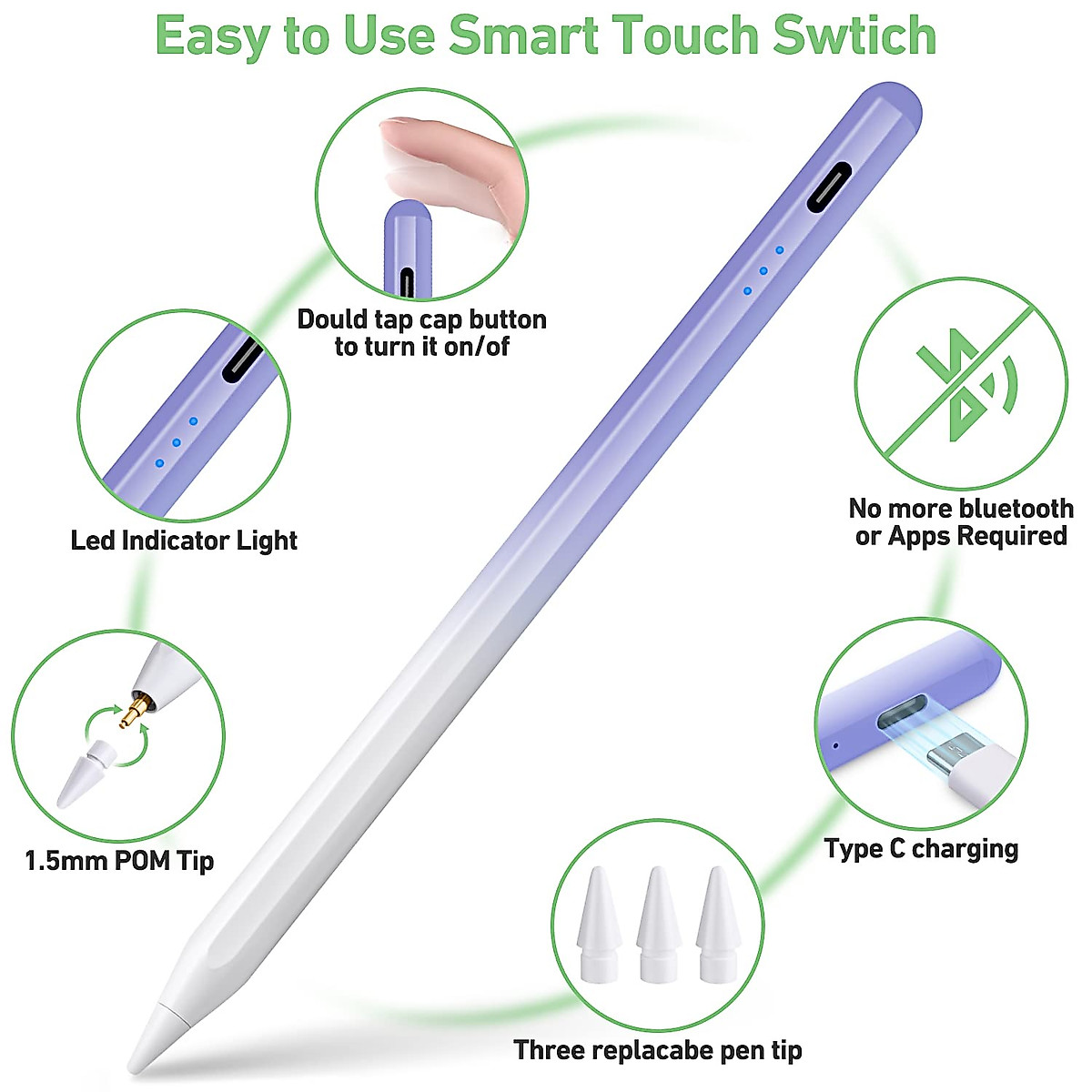 Easy to Use Smart Touch Swtich

Dould tap cap button to turn it on/of

Led Indicator Light

No more bluetooth or Apps Required

1.5mm POM Tip

Type C charging

Three replacabe pen tip