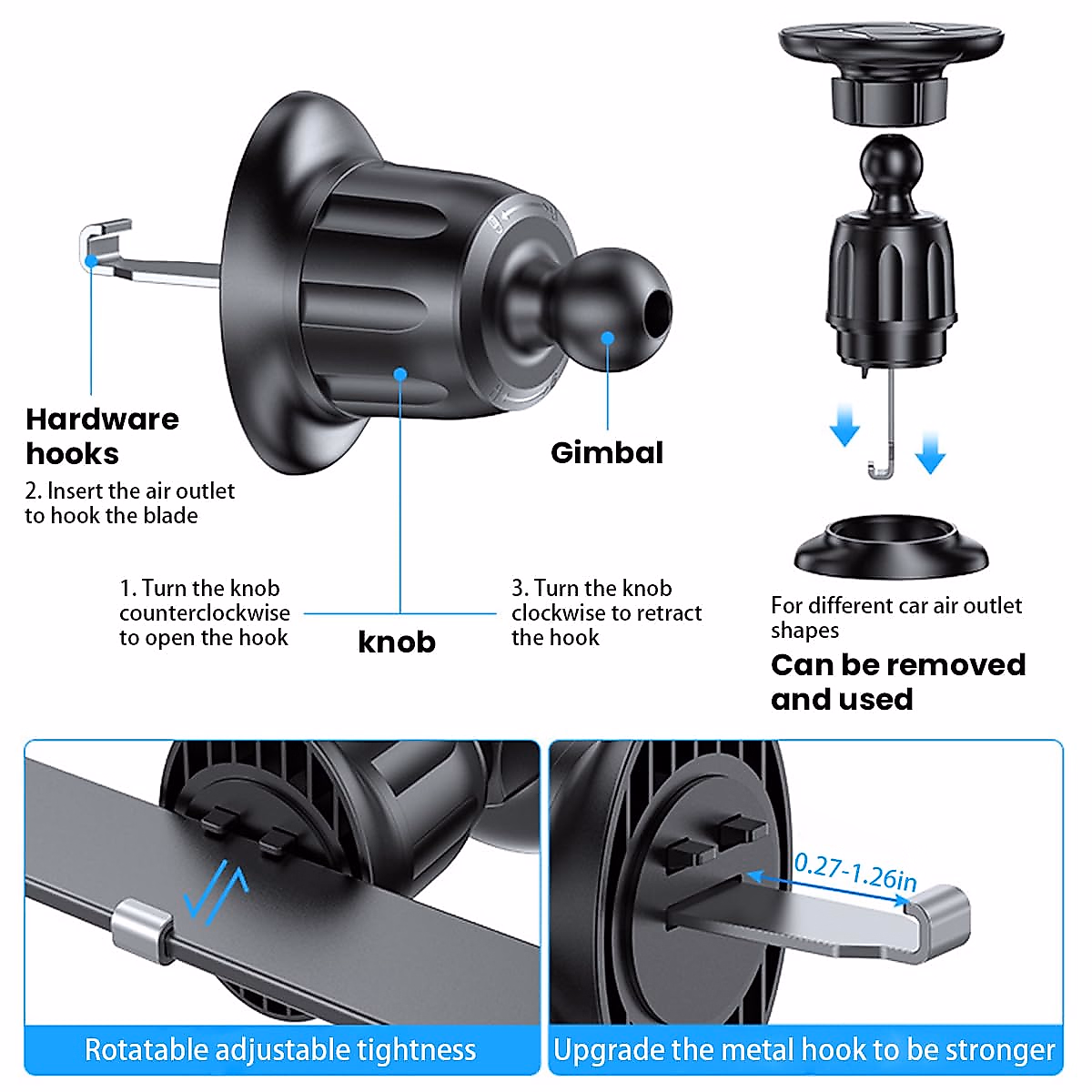 Hardware hooks
2. Insert the air outlet to hook the blade

Gimbal

1. Turn the knob counterclockwise to open the hook

knob

3. Turn the knob clockwise to retract the hook

For different car air outlet shapes
Can be removed and used

0.27-1.26in

Rotatable adjustable tightness

Upgrade the metal hook to be stronger