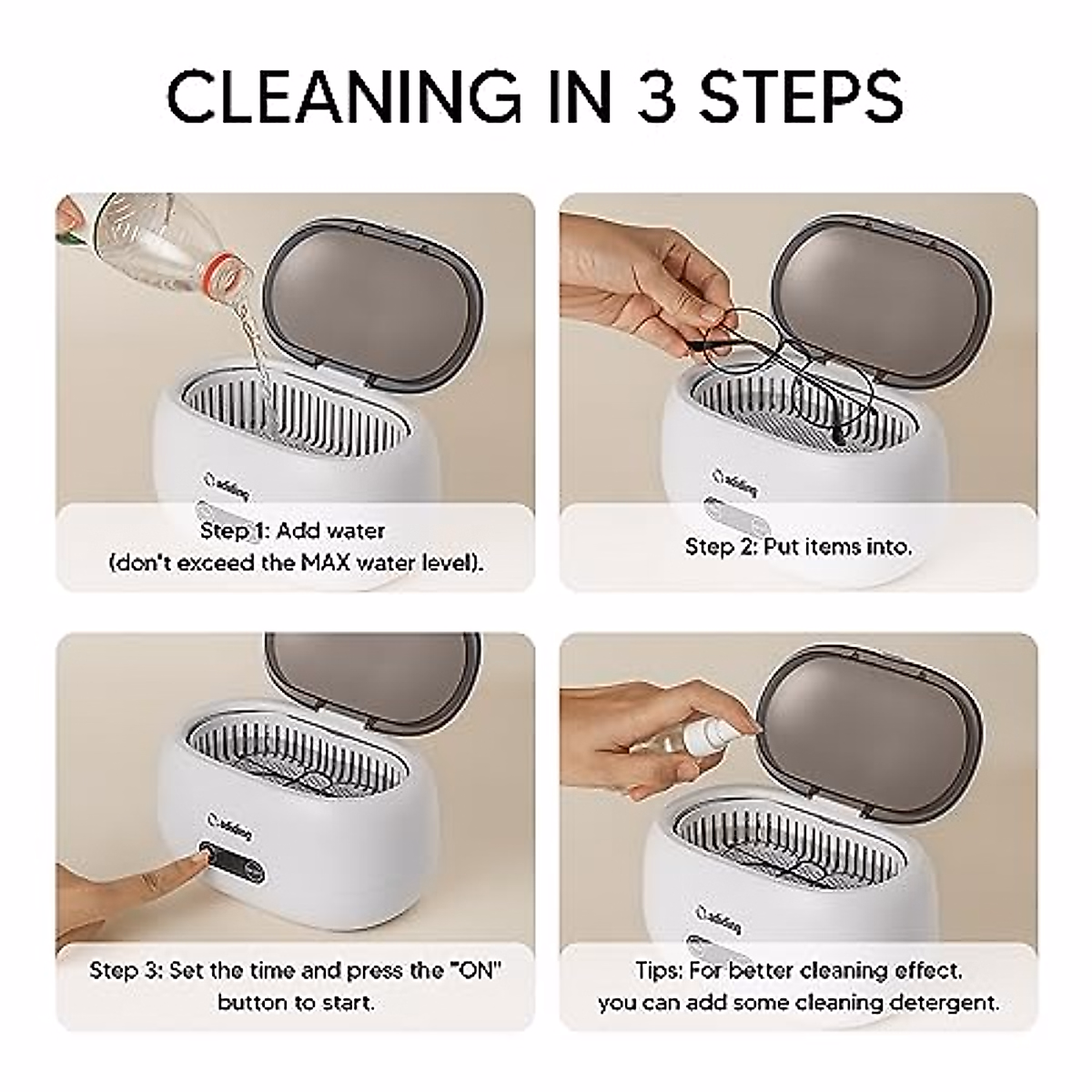 CLEANING IN 3 STEPS

adiding

Step 1: Add water (don't exceed the MAX water level).

adiding

Step 2: Put items into.

adiding

Step 3: Set the time and press the "ON" button to start.

adiding

Tips: For better cleaning effect, you can add some cleaning detergent.