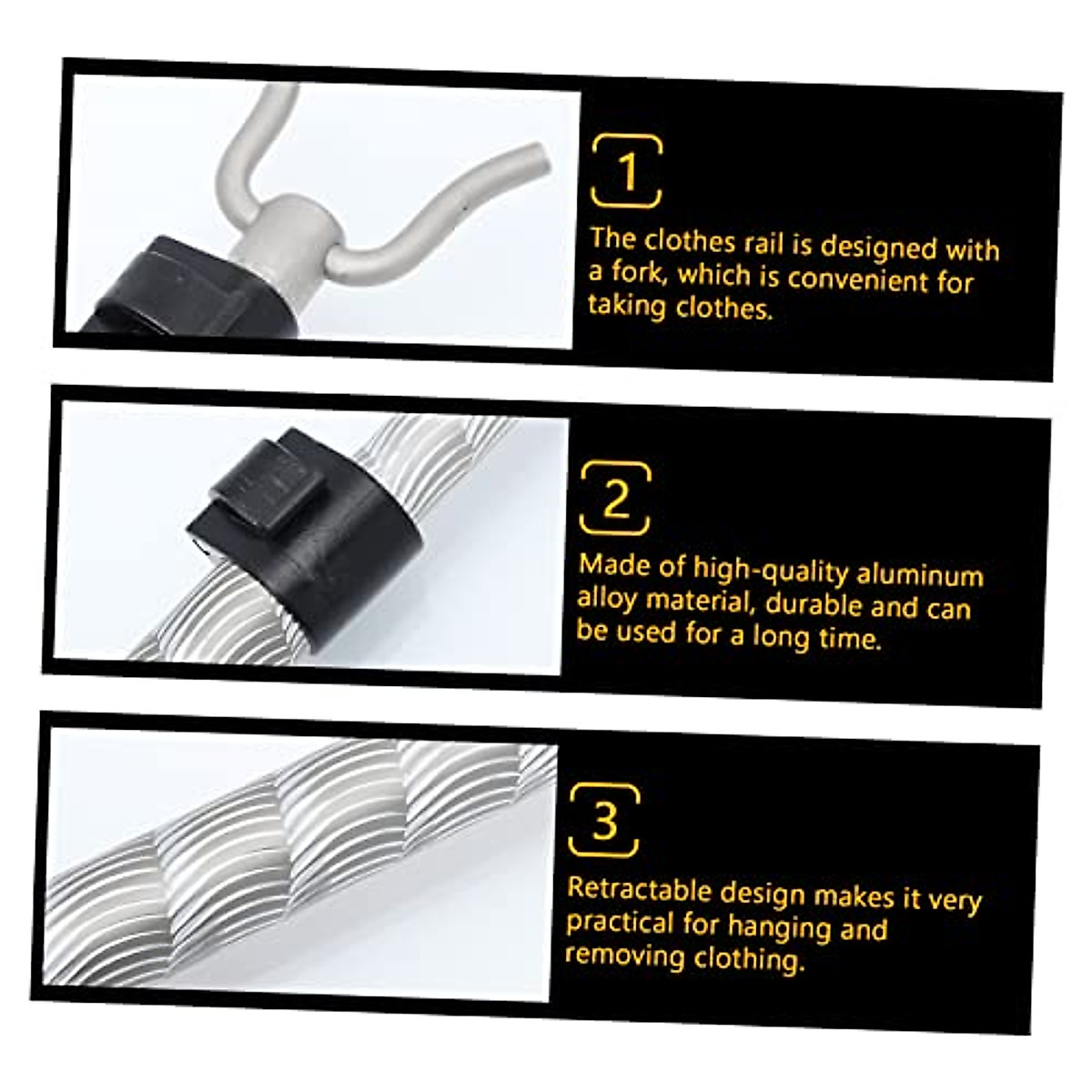 1

The clothes rail is designed with a fork, which is convenient for taking clothes.

2

Made of high-quality aluminum alloy material, durable and can be used for a long time.

3

Retractable design makes it very practical for hanging and removing clothing.