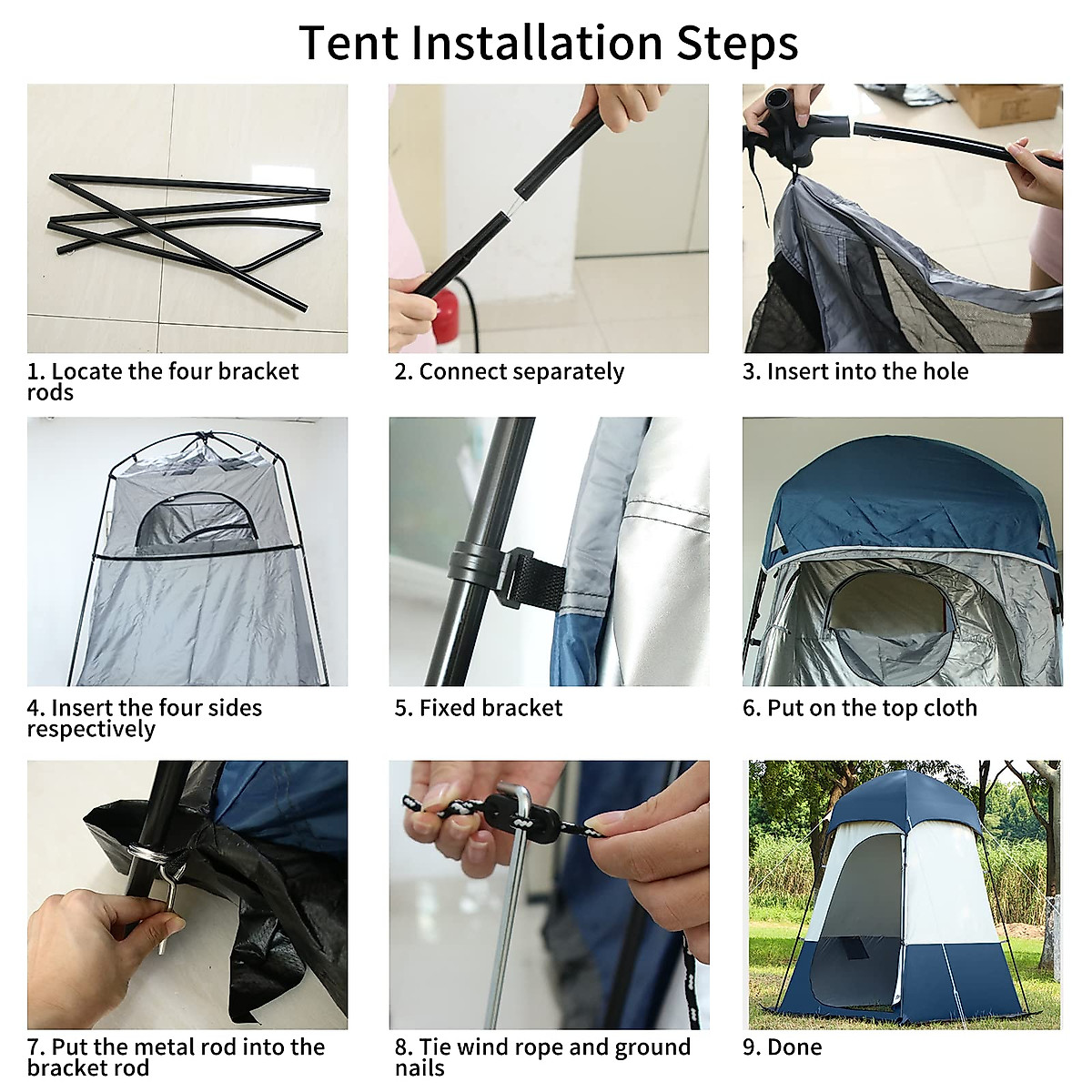 Tent Installation Steps

1. Locate the four bracket rods

2. Connect separately

3. Insert into the hole

4. Insert the four sides respectively

5. Fixed bracket

6. Put on the top cloth

7. Put the metal rod into the bracket rod

8. Tie wind rope and ground nails

9. Done