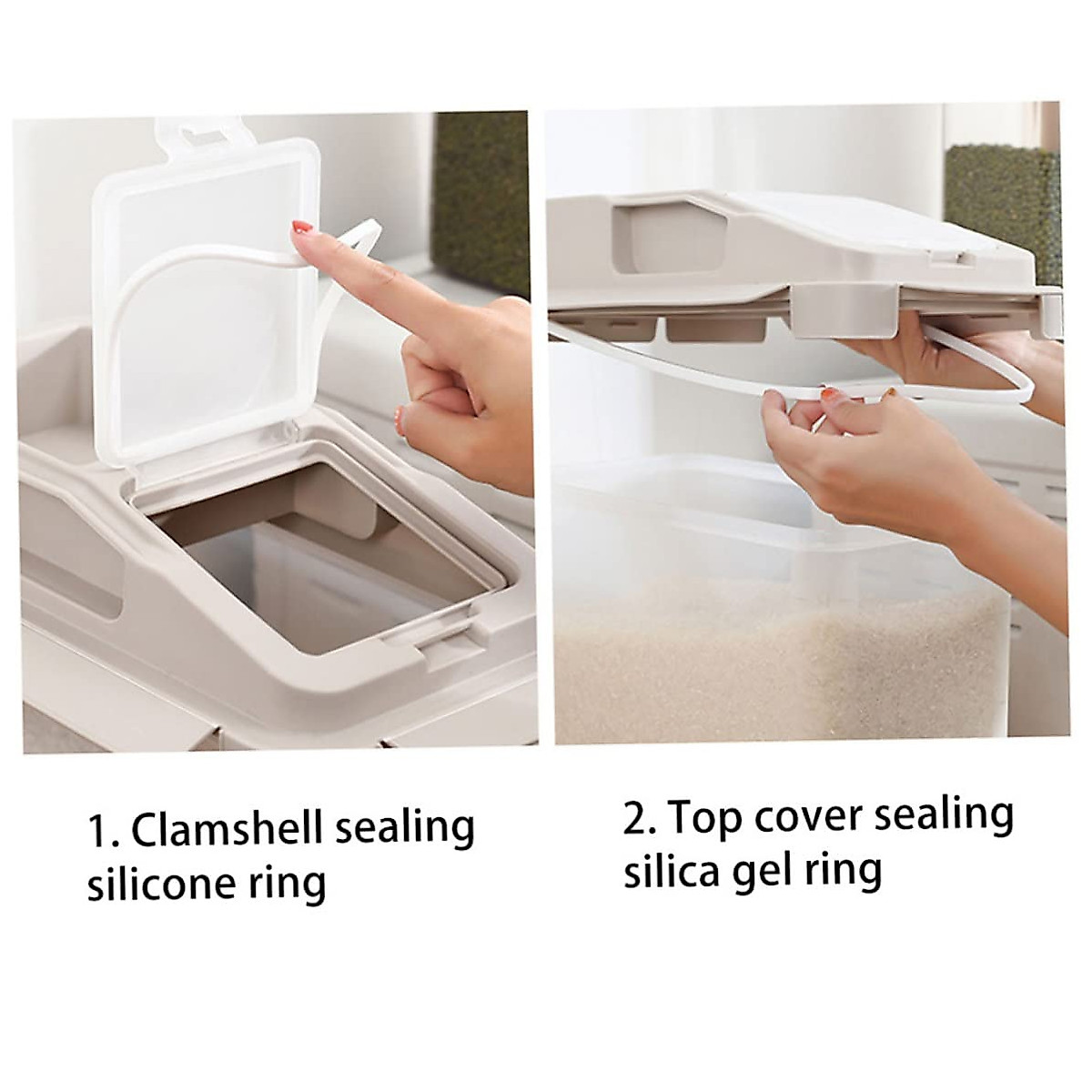 1. Clamshell sealing silicone ring

2. Top cover sealing silica gel ring