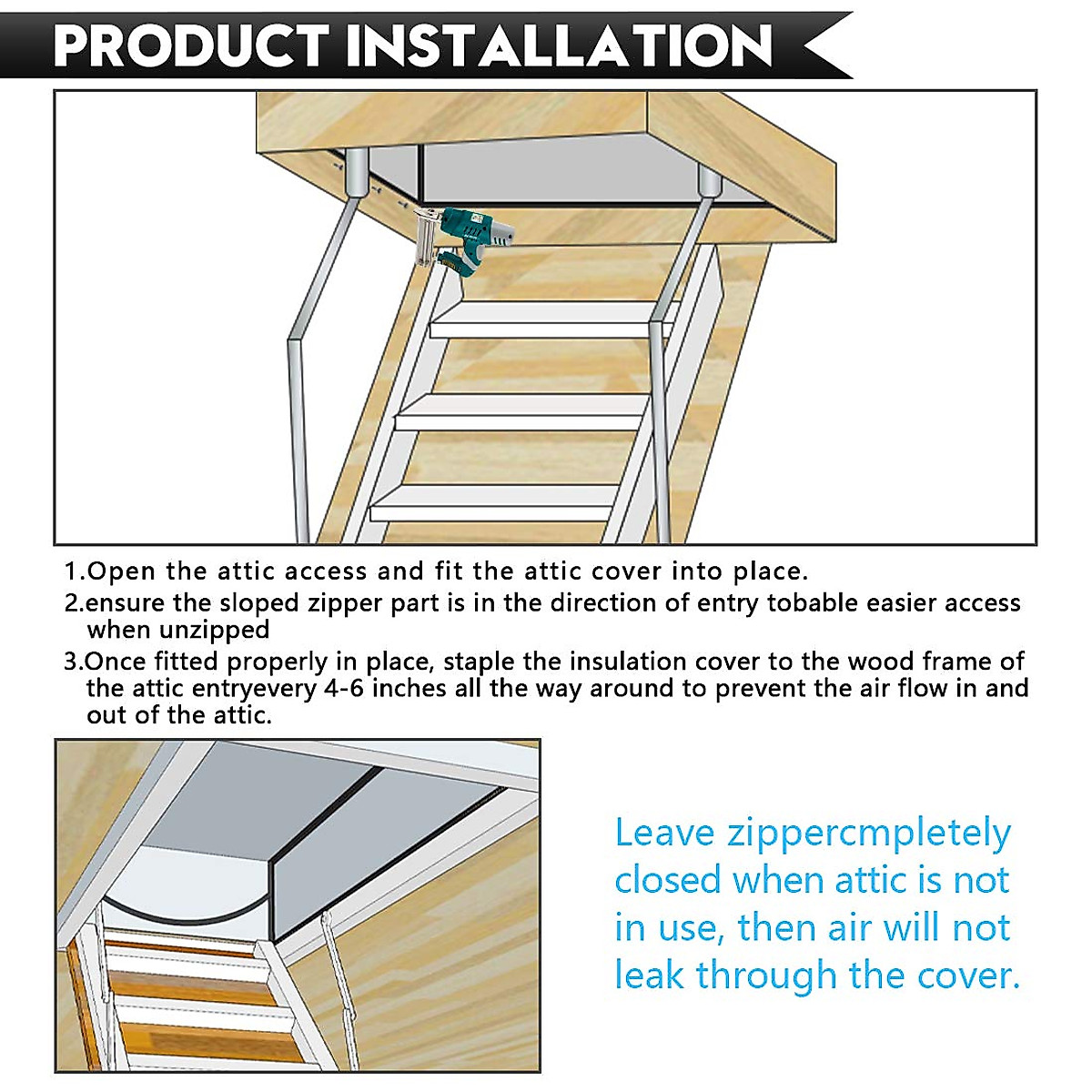 PRODUCT INSTALLATION

1.Open the attic access and fit the attic cover into place.

2.ensure the sloped zipper part is in the direction of entry tobable easier access when unzipped

3.Once fitted properly in place, staple the insulation cover to the wood frame of the attic entryevery 4-6 inches all the way around to prevent the air flow in and out of the attic.

Leave zippercmpletely closed when attic is not in use, then air will not leak through the cover.