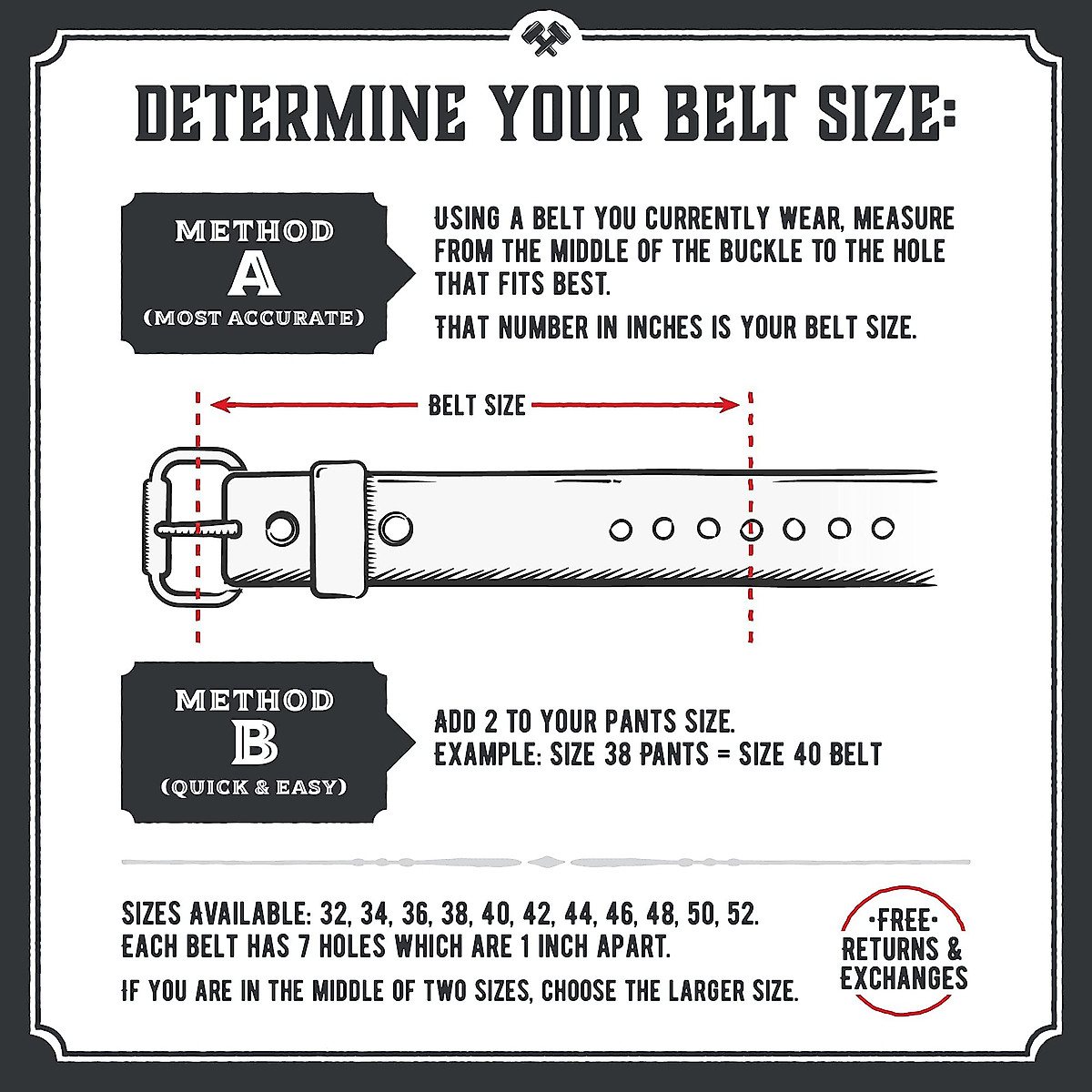 DETERMINE YOUR BELT SIZE:

METHOD
A
(MOST ACCURATE)

USING A BELT YOU CURRENTLY WEAR, MEASURE FROM THE MIDDLE OF THE BUCKLE TO THE HOLE THAT FITS BEST.

THAT NUMBER IN INCHES IS YOUR BELT SIZE.

BELT SIZE

METHOD
B
(QUICK & EASY)

ADD 2 TO YOUR PANTS SIZE.
EXAMPLE: SIZE 38 PANTS = SIZE 40 BELT

SIZES AVAILABLE: 32, 34, 36, 38, 40, 42, 44, 46, 48, 50, 52.
EACH BELT HAS 7 HOLES WHICH ARE 1 INCH APART.

IF YOU ARE IN THE MIDDLE OF TWO SIZES, CHOOSE THE LARGER SIZE.

·FREE·
RETURNS &
EXCHANGES