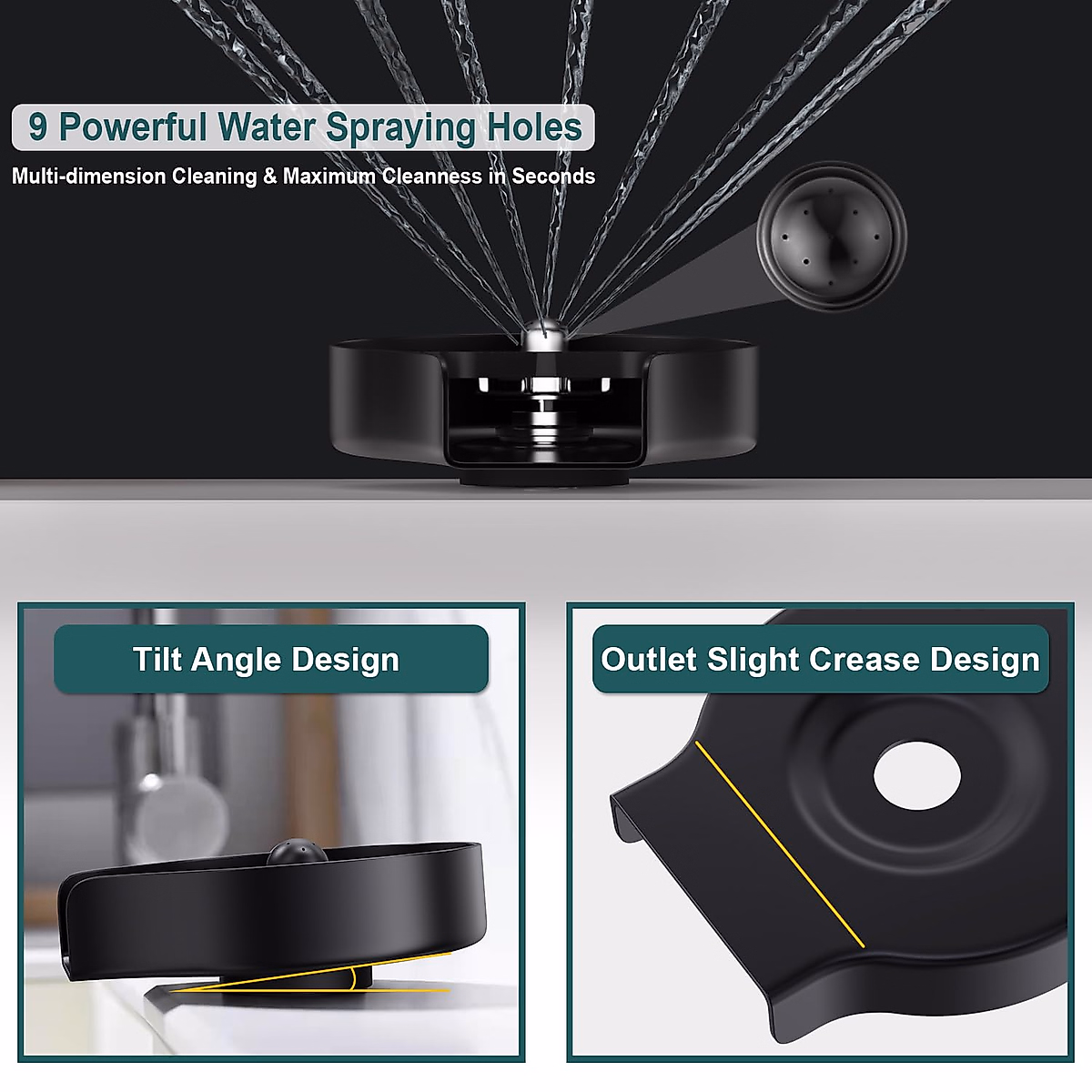 9 Powerful Water Spraying Holes

Multi-dimension Cleaning & Maximum Cleanness in Seconds

Tilt Angle Design

Outlet Slight Crease Design