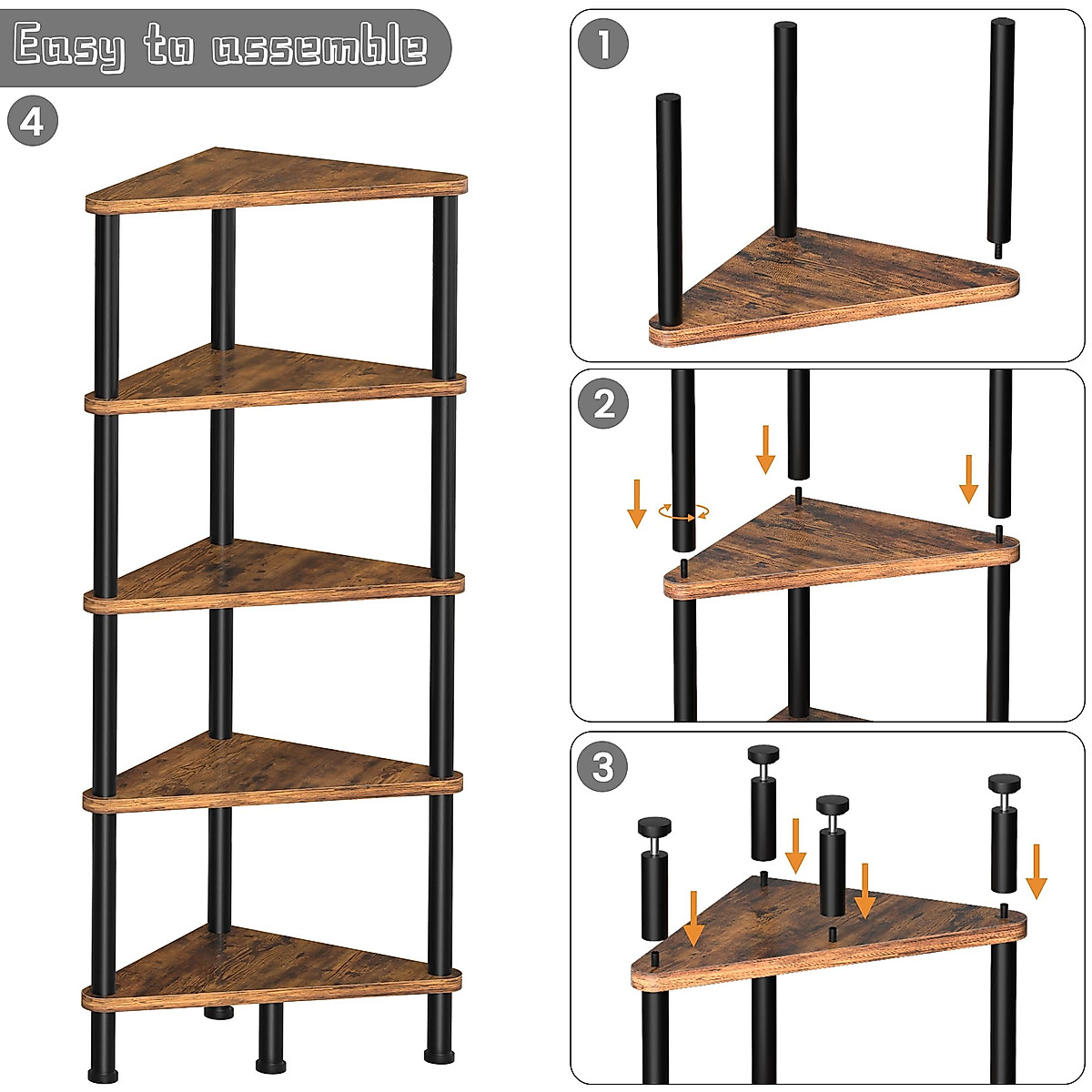 Easy to assemble
4
1
2
3