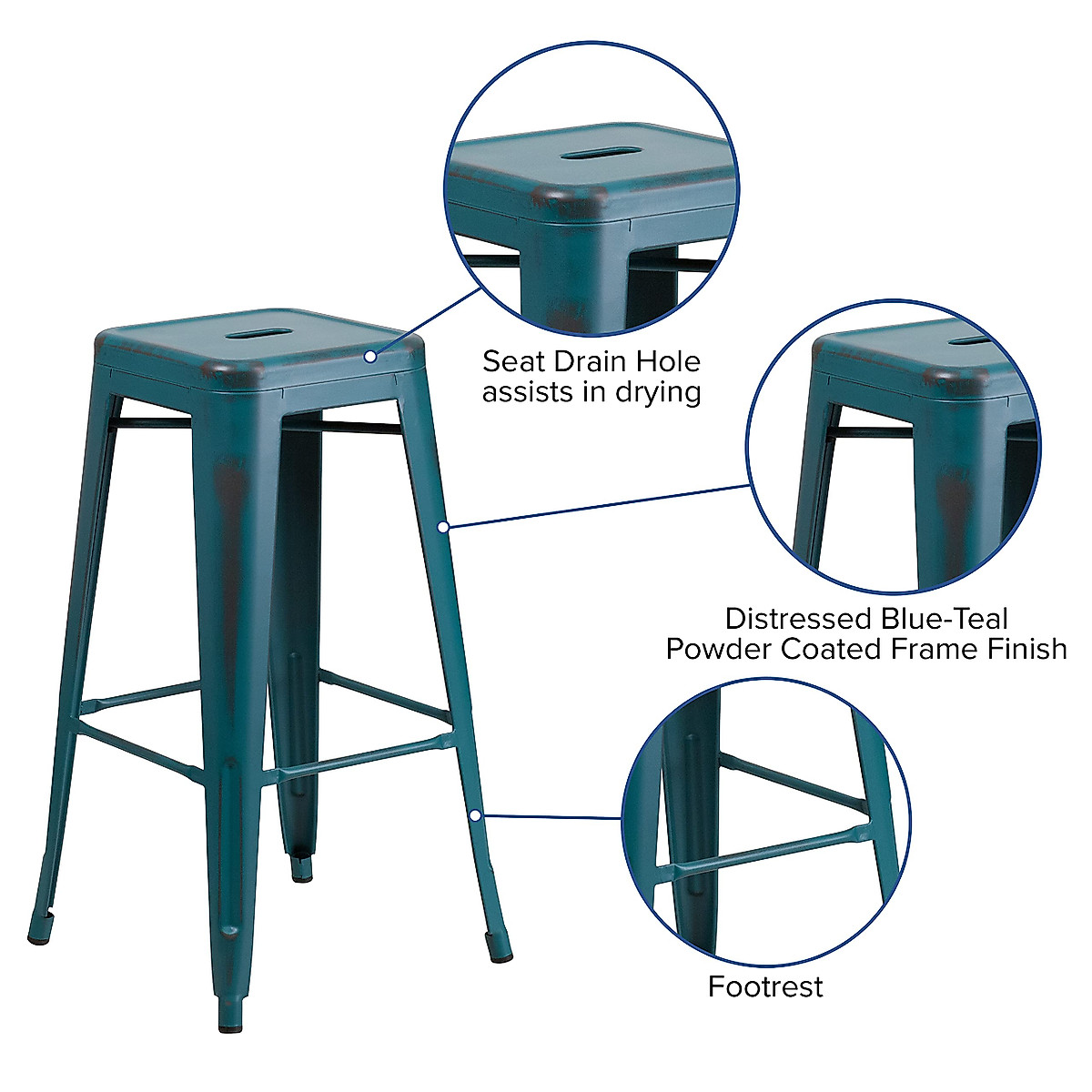 Seat Drain Hole
assists in drying

Distressed Blue-Teal
Powder Coated Frame Finish

Footrest