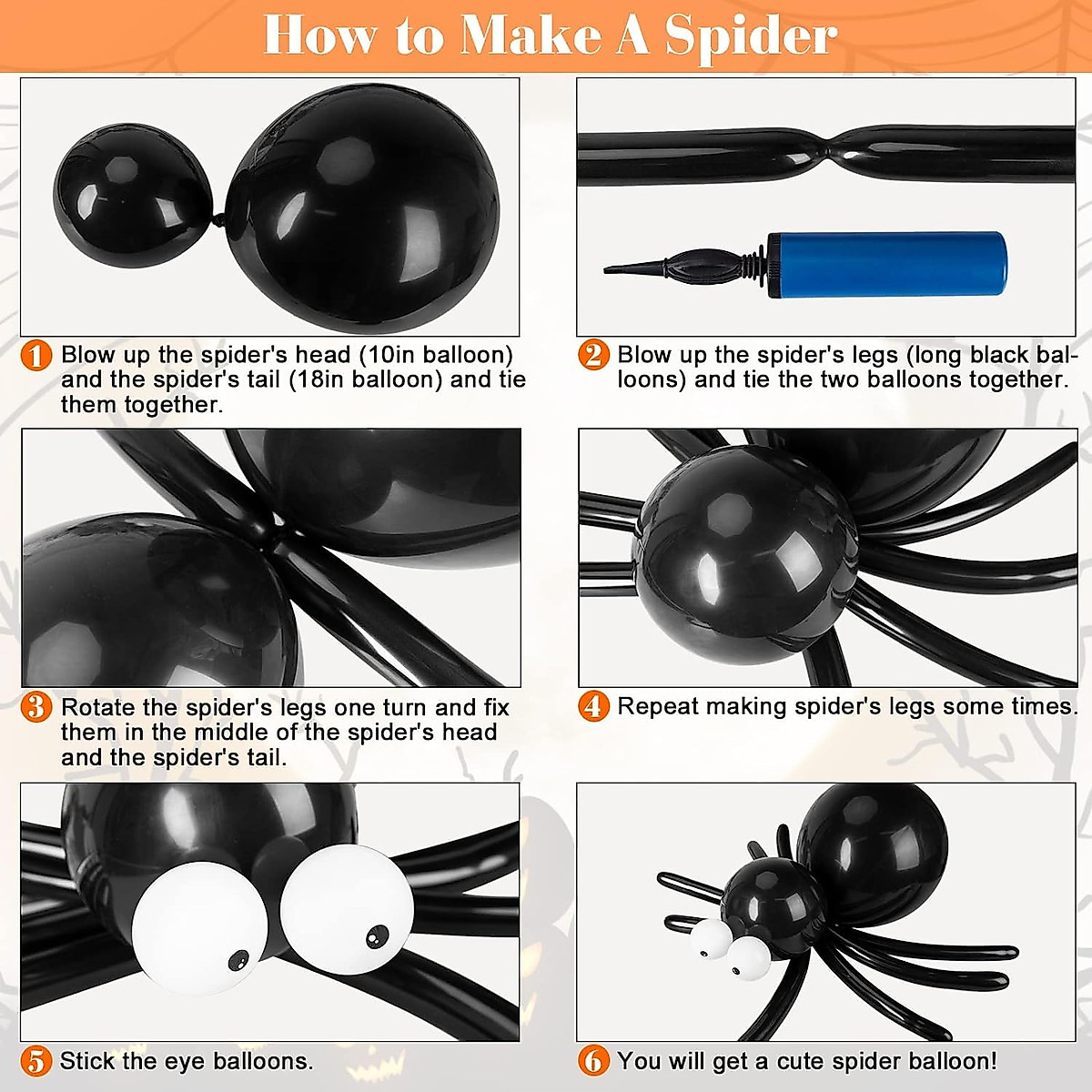 How to Make A Spider

1 Blow up the spider's head (10in balloon) and the spider's tail (18in balloon) and tie them together.

2 Blow up the spider's legs (long black balloons) and tie the two balloons together.

3 Rotate the spider's legs one turn and fix them in the middle of the spider's head and the spider's tail.

4 Repeat making spider's legs some times.

5 Stick the eye balloons.

6 You will get a cute spider balloon!