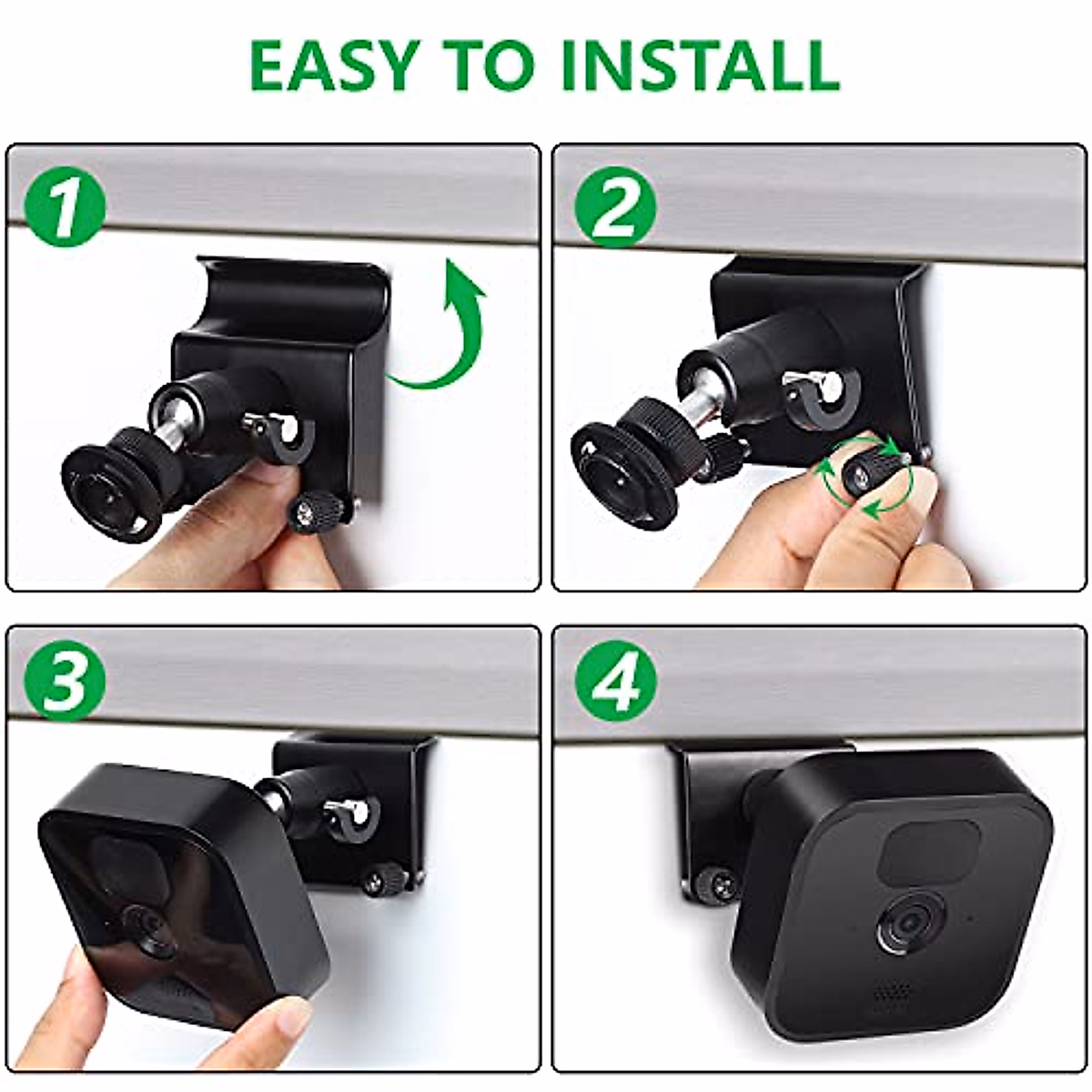 EASY TO INSTALL

1

2

3

4