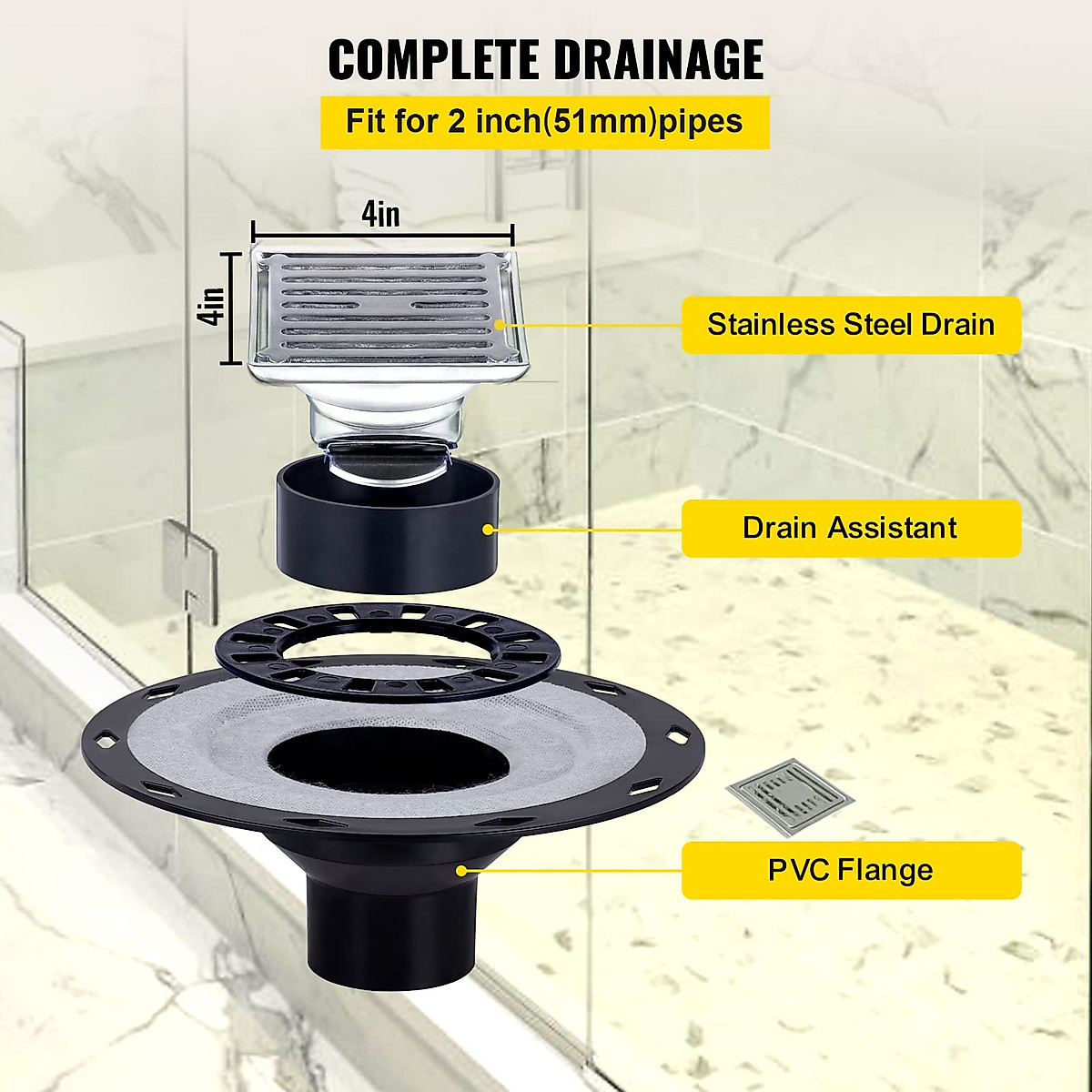 COMPLETE DRAINAGE
Fit for 2 inch(51mm)pipes

4in
4in

Stainless Steel Drain

Drain Assistant

PVC Flange