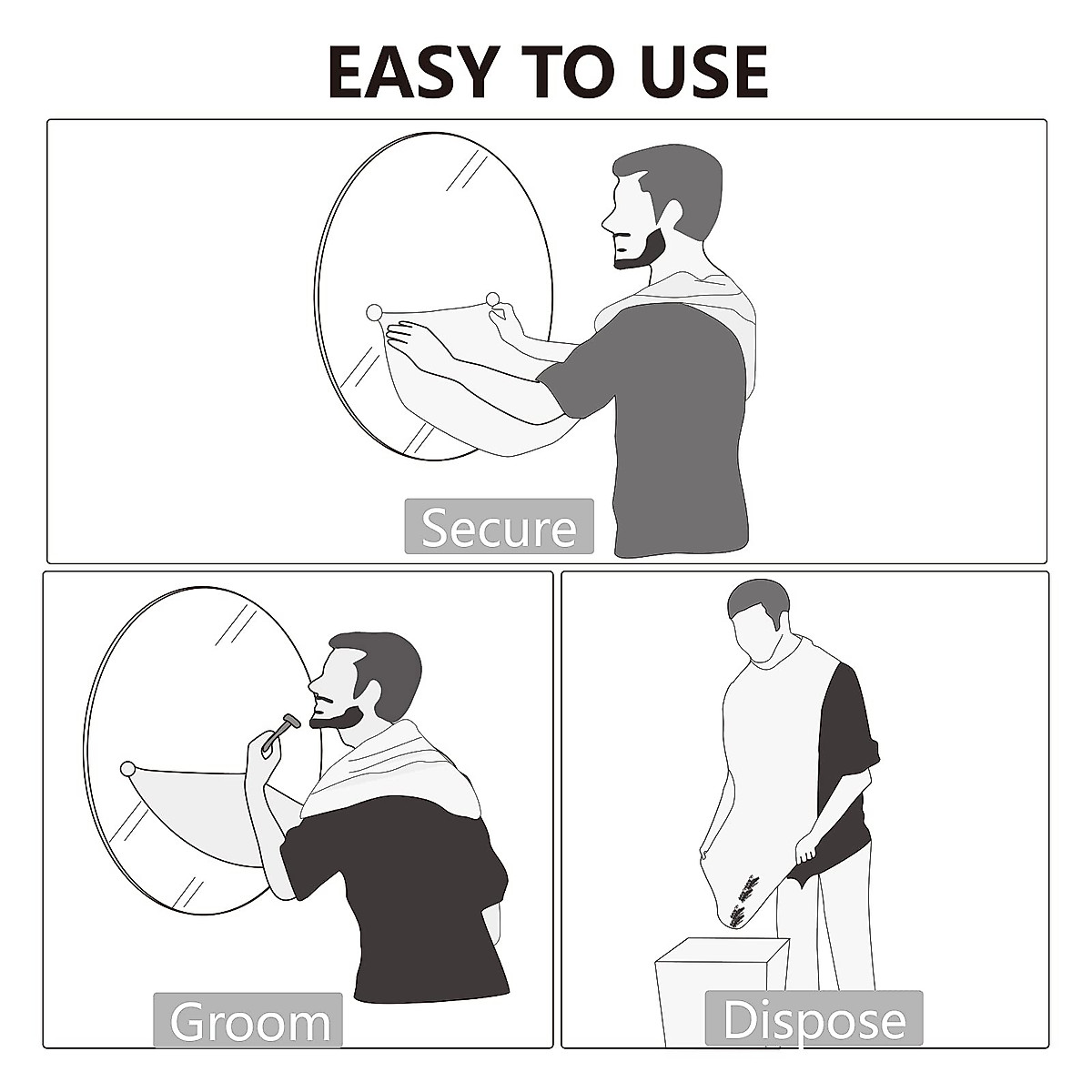 EASY TO USE

Secure

Groom

Dispose