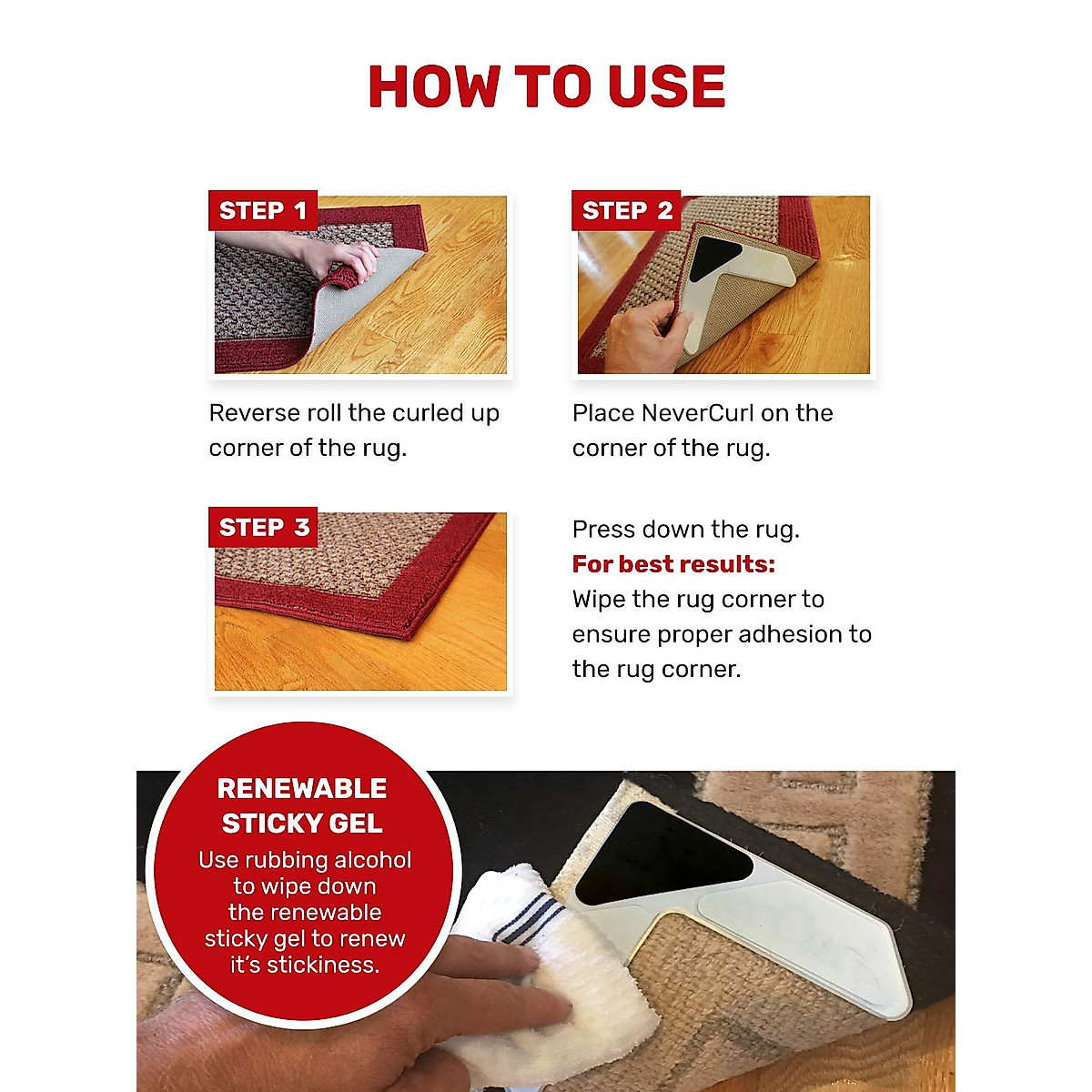 HOW TO USE

STEP 1

Reverse roll the curled up corner of the rug.

STEP 2

Place NeverCurl on the corner of the rug.

STEP 3

Press down the rug.
For best results:
Wipe the rug corner to ensure proper adhesion to the rug corner.

RENEWABLE STICKY GEL
Use rubbing alcohol to wipe down the renewable sticky gel to renew it's stickiness.