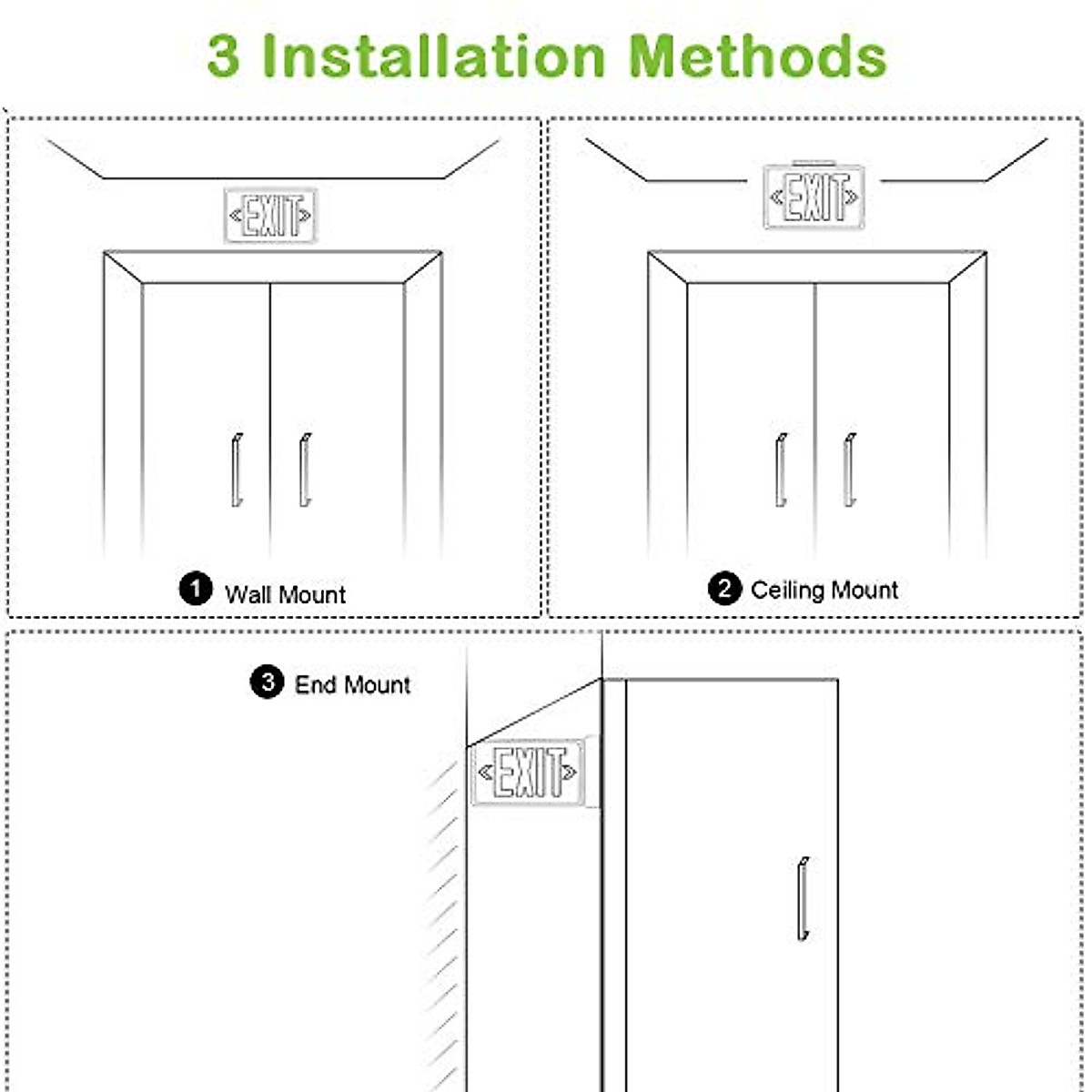 3 Installation Methods

EXIT

1 Wall Mount

EXIT

2 Ceiling Mount

3 End Mount

EXIT