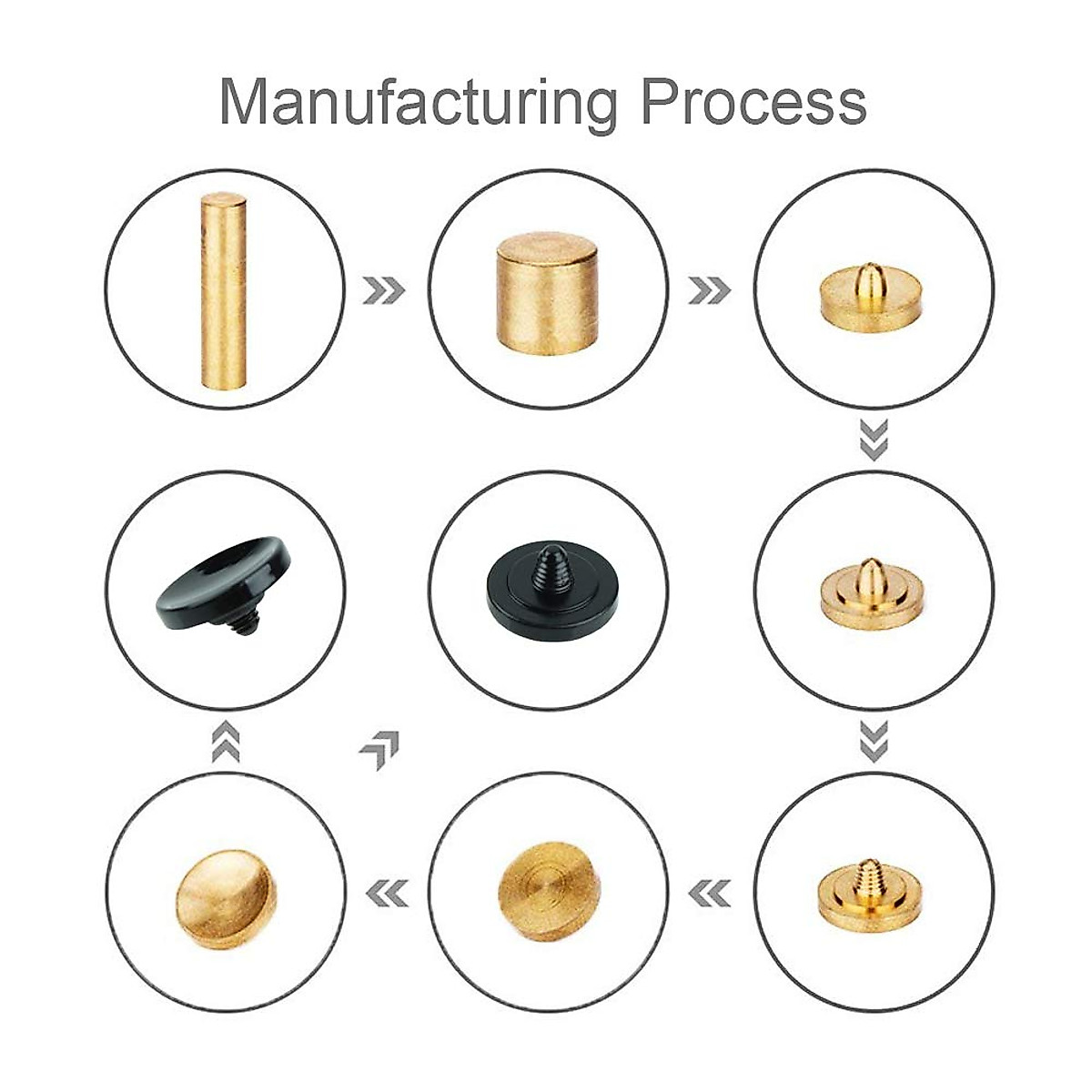 Manufacturing Process