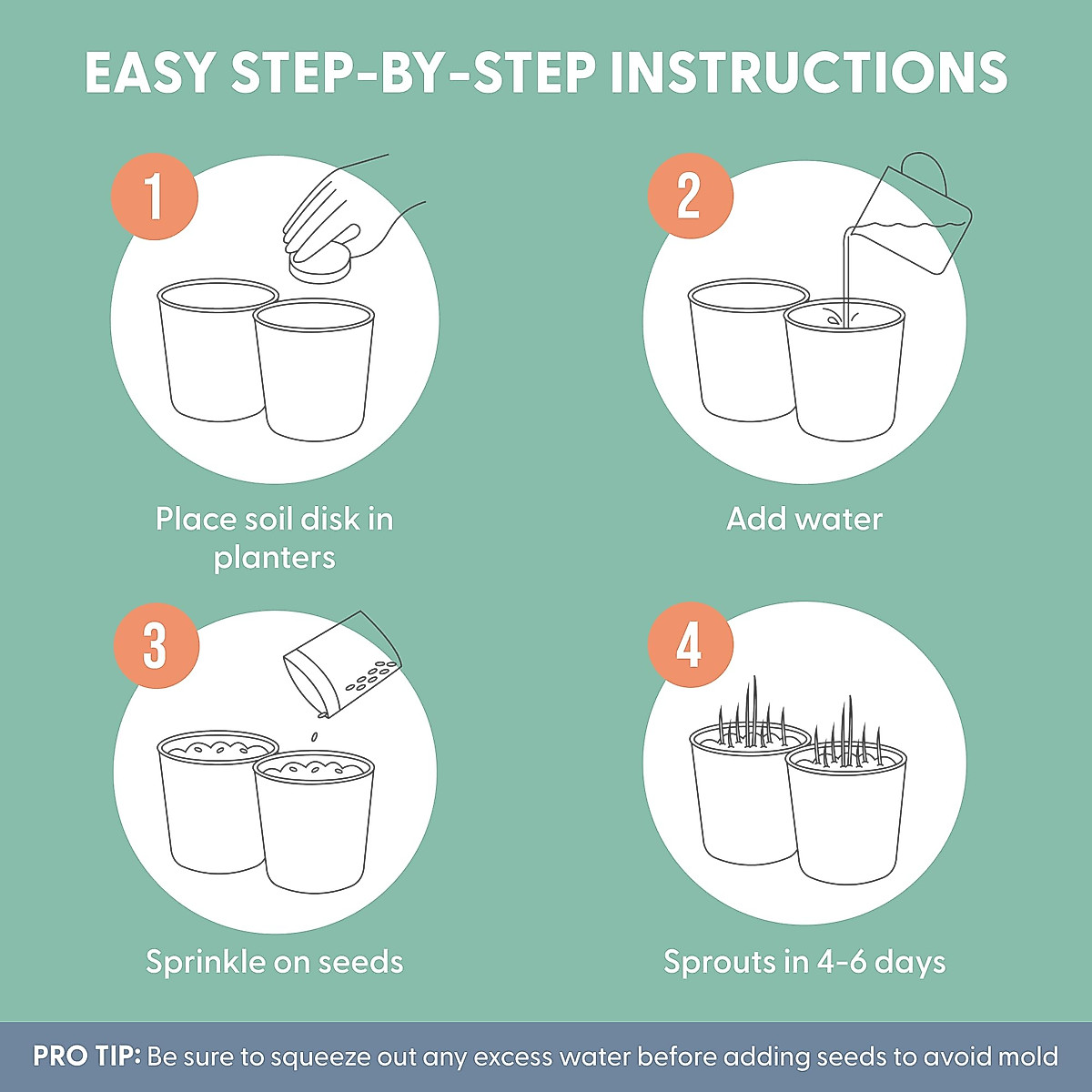 EASY STEP-BY-STEP INSTRUCTIONS

1

Place soil disk in planters

2

Add water

3

Sprinkle on seeds

4

Sprouts in 4-6 days

PRO TIP: Be sure to squeeze out any excess water before adding seeds to avoid mold