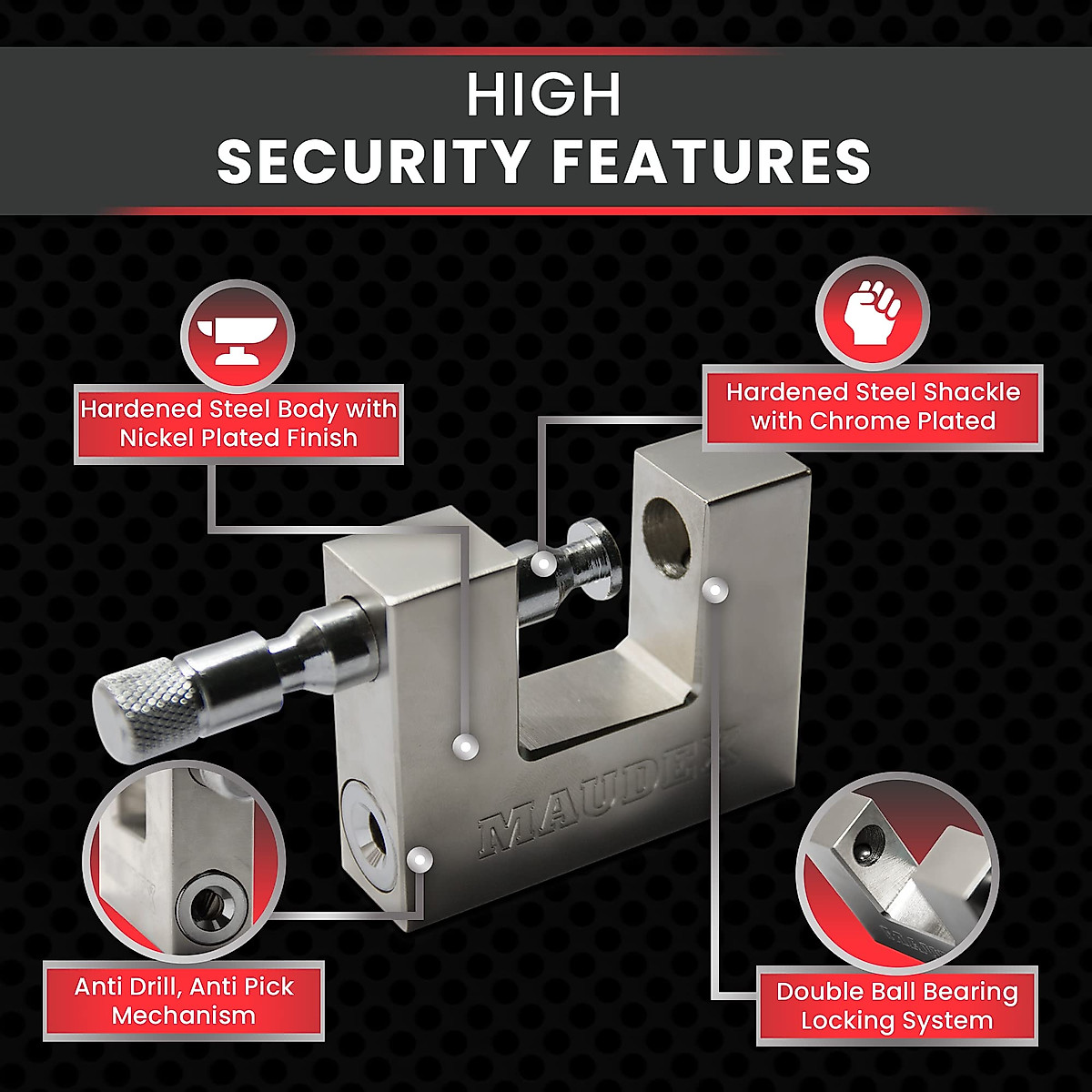 HIGH
SECURITY FEATURES

Hardened Steel Body with Nickel Plated Finish

Hardened Steel Shackle with Chrome Plated

MAUDEX

Anti Drill, Anti Pick Mechanism

Double Ball Bearing Locking System