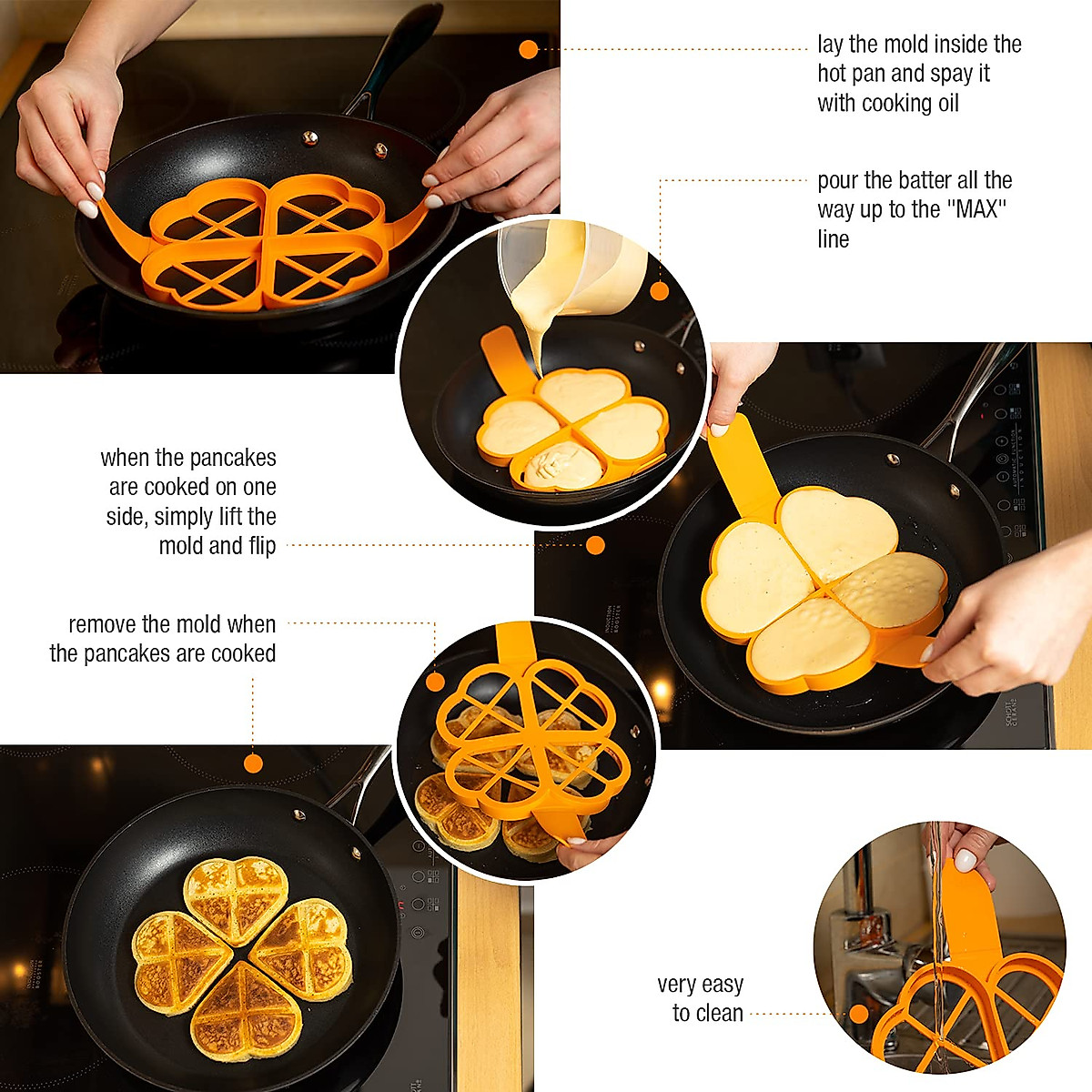 lay the mold inside the hot pan and spay it with cooking oil

pour the batter all the way up to the "MAX" line

when the pancakes are cooked on one side, simply lift the mold and flip

remove the mold when the pancakes are cooked

very easy to clean